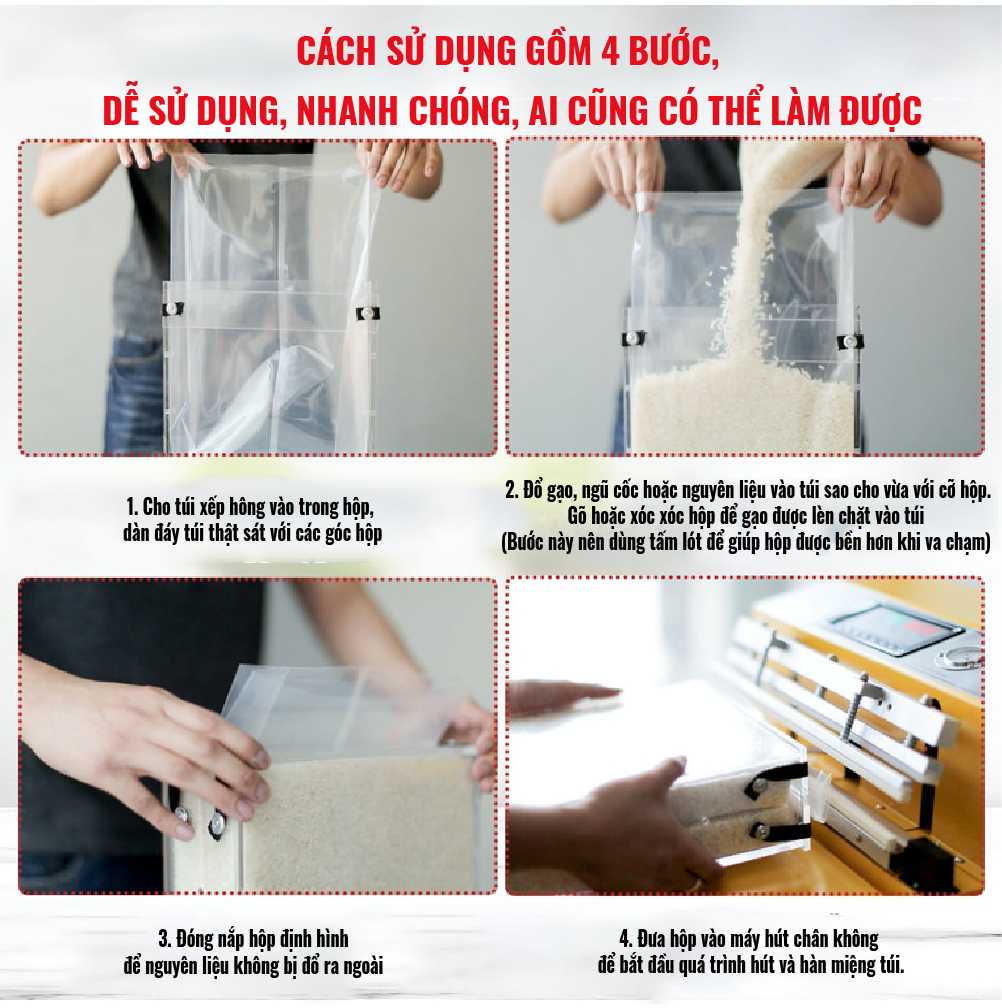 CÁCH SỬ DỤNG GỒM 4 BƯỚC,
DỄ SỬ DỤNG, NHANH CHÓNG, AI CŨNG CÓ THỂ LÀM ĐƯỢC

1. Cho túi xếp hông vào trong hộp, dàn đáy túi thật sát với các góc hộp

2. Đổ gạo, ngũ cốc hoặc nguyên liệu vào túi sao cho vừa với cỡ hộp. Gõ hoặc xóc xóc hộp để gạo được lèn chặt vào túi (Bước này nên dùng tấm lót để giúp hộp được bền hơn khi va chạm)

3. Đóng nắp hộp định hình để nguyên liệu không bị đổ ra ngoài

4. Đưa hộp vào máy hút chân không để bắt đầu quá trình hút và hàn miệng túi.