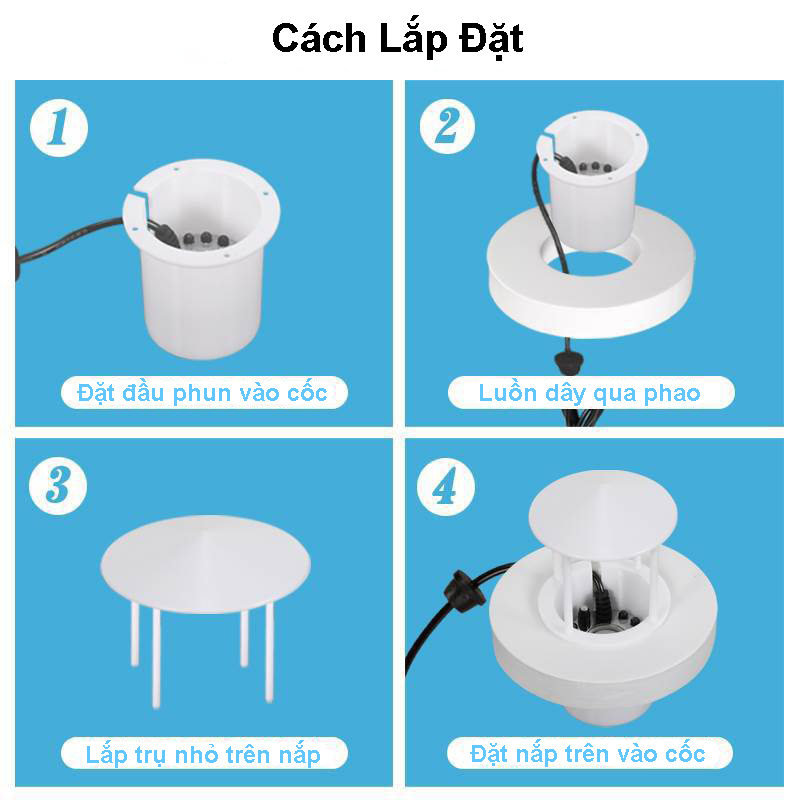 Cách Lắp Đặt

1

Đặt đầu phun vào cốc

2

Luồn dây qua phao

3

Lắp trụ nhỏ trên nắp

4

Đặt nắp trên vào cốc