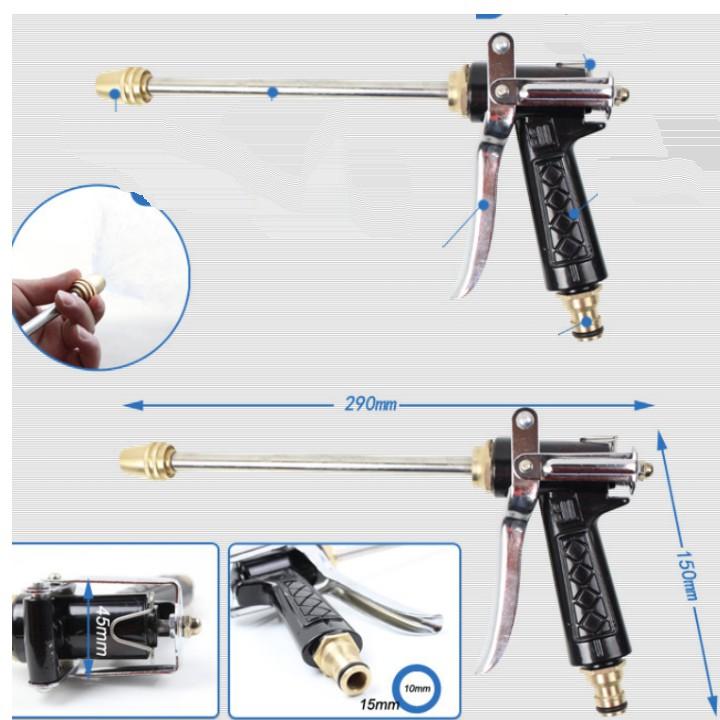 290mm

150mm

45mm

10mm

15mm