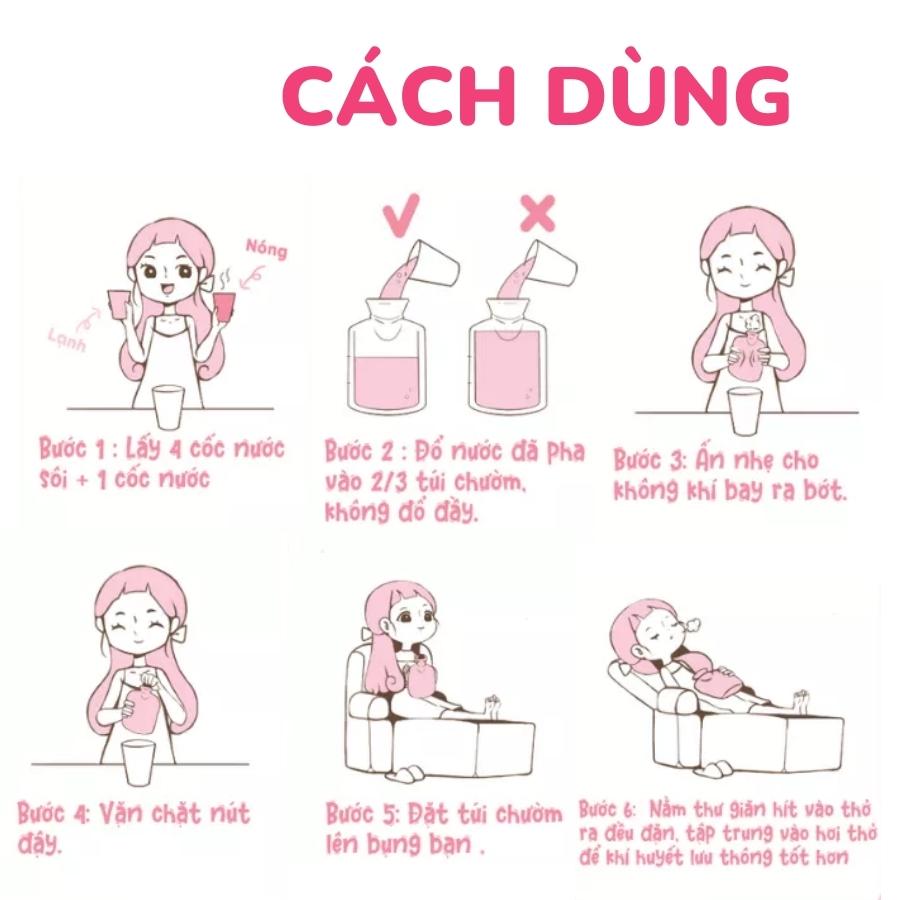 CÁCH DÙNG

Nóng

Lạnh

Bước 1 : Lấy 4 cốc nước sôi + 1 cốc nước

Bước 2 : Đổ nước đã pha vào 2/3 túi chườm, không đổ đầy.

Bước 3: Ấn nhẹ cho không khí bay ra bớt.

Bước 4: Vặn chặt nút đậy.

Bước 5: Đặt túi chườm lên bụng bạn .

Bước 6: Nằm thư giãn hít vào thở ra đều đặn, tập trung vào hơi thở để khí huyết lưu thông tốt hơn