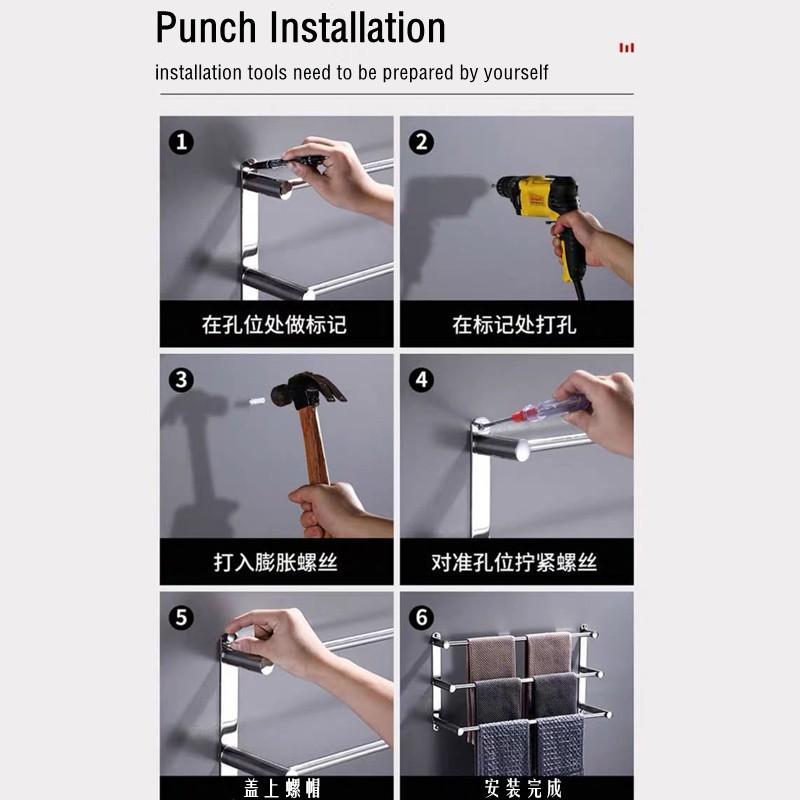 Punch Installation

installation tools need to be prepared by yourself

1

在孔位处做标记

2

在标记处打孔

3

打入膨胀螺丝

4

对准孔位拧紧螺丝

5

盖上螺帽

6

安装完成