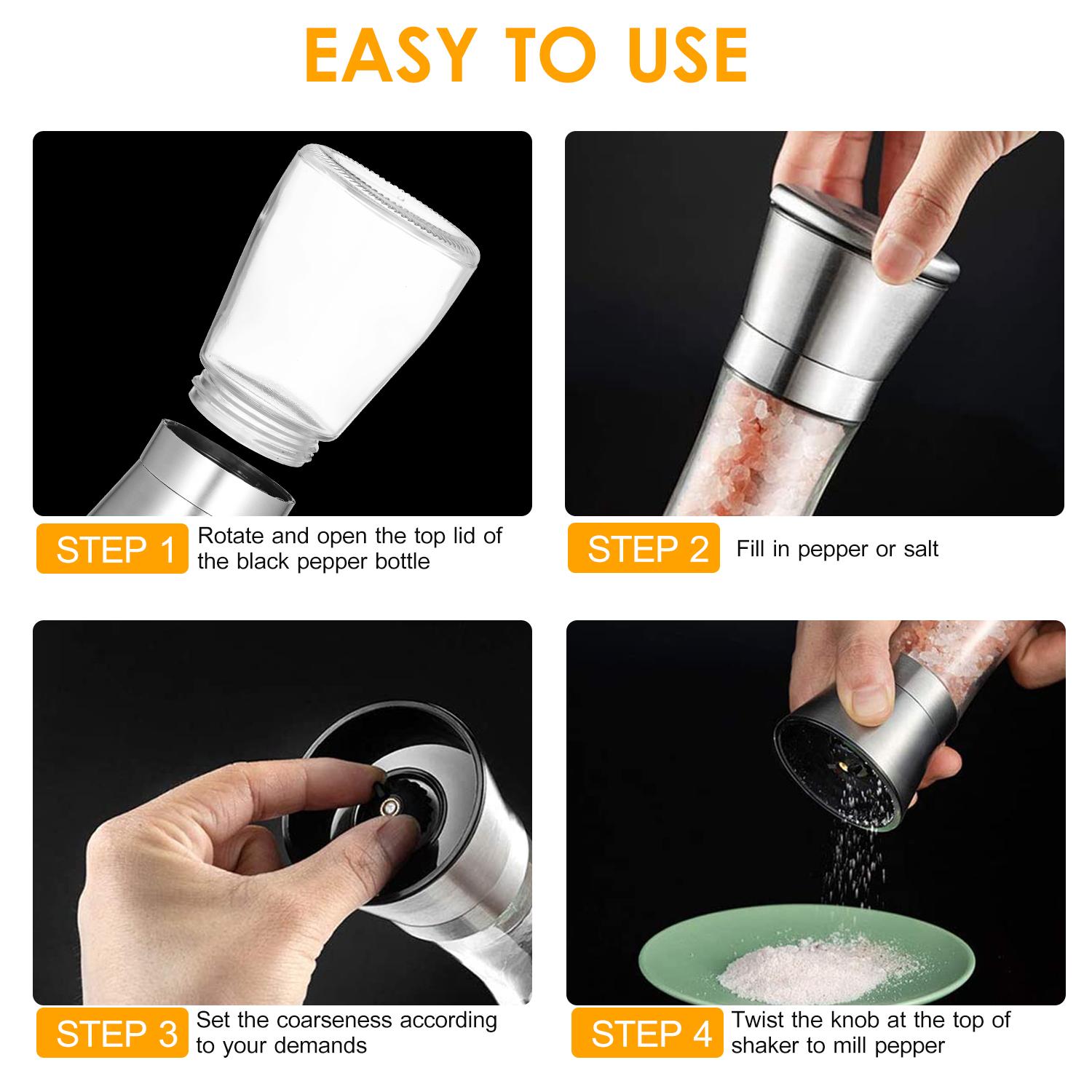 EASY TO USE

STEP 1 Rotate and open the top lid of the black pepper bottle

STEP 2 Fill in pepper or salt

STEP 3 Set the coarseness according to your demands

STEP 4 Twist the knob at the top of shaker to mill pepper