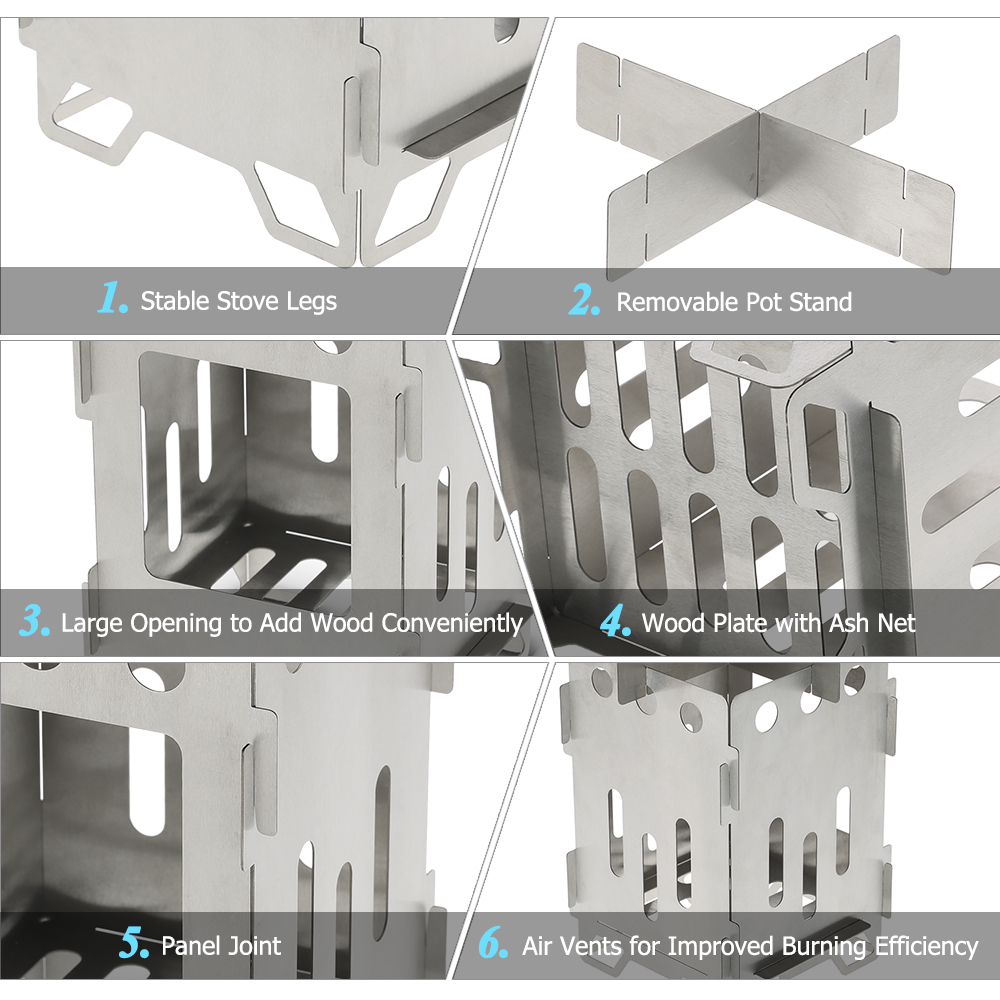 1. Stable Stove Legs

2. Removable Pot Stand

3. Large Opening to Add Wood Conveniently

4. Wood Plate with Ash Net

5. Panel Joint

6. Air Vents for Improved Burning Efficiency