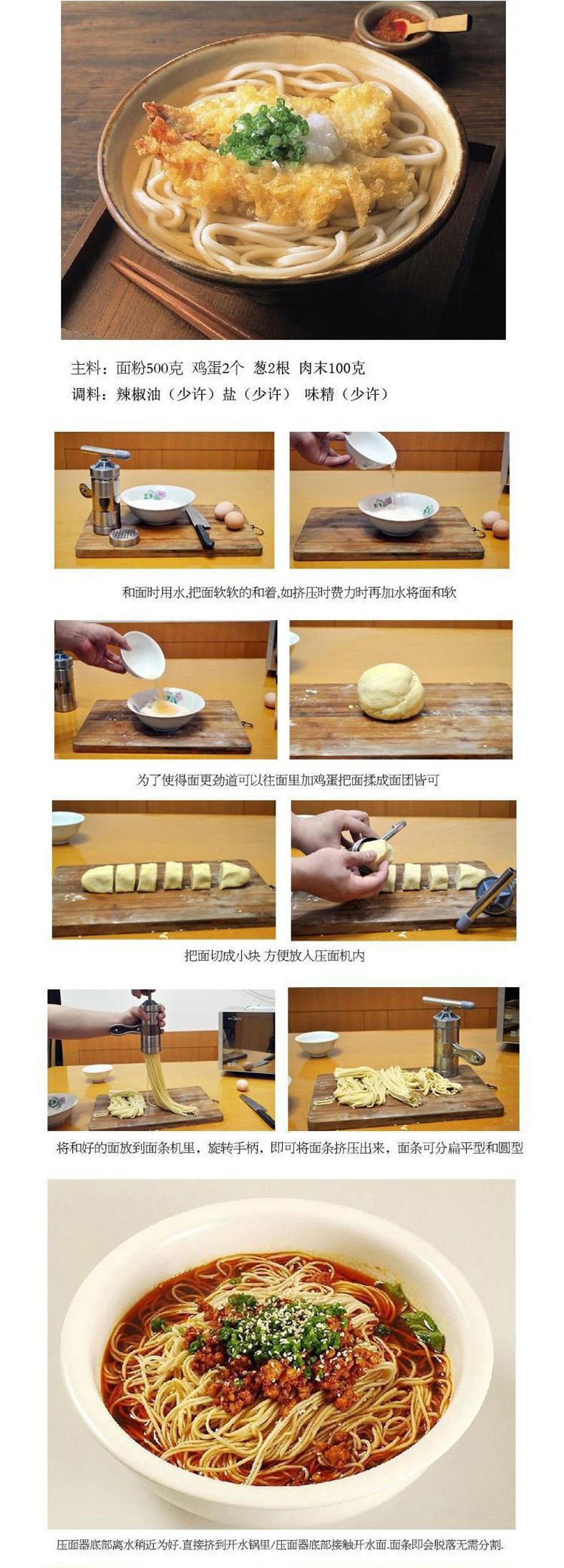 主料：面粉500克 鸡蛋2个 葱2根 肉末100克
调料：辣椒油（少许）盐（少许） 味精（少许）

和面时用水,把面软软的和着,如挤压时费力时再加水将面和软

为了使得面更劲道可以往面里加鸡蛋把面揉成面团皆可

把面切成小块 方便放入压面机内

将和好的面放到面条机里，旋转手柄，即可将面条挤压出来，面条可分扁平型和圆型

压面器底部离水稍近为好.直接挤到开水锅里/压面器底部接触开水面.面条即会脱落无需分割.