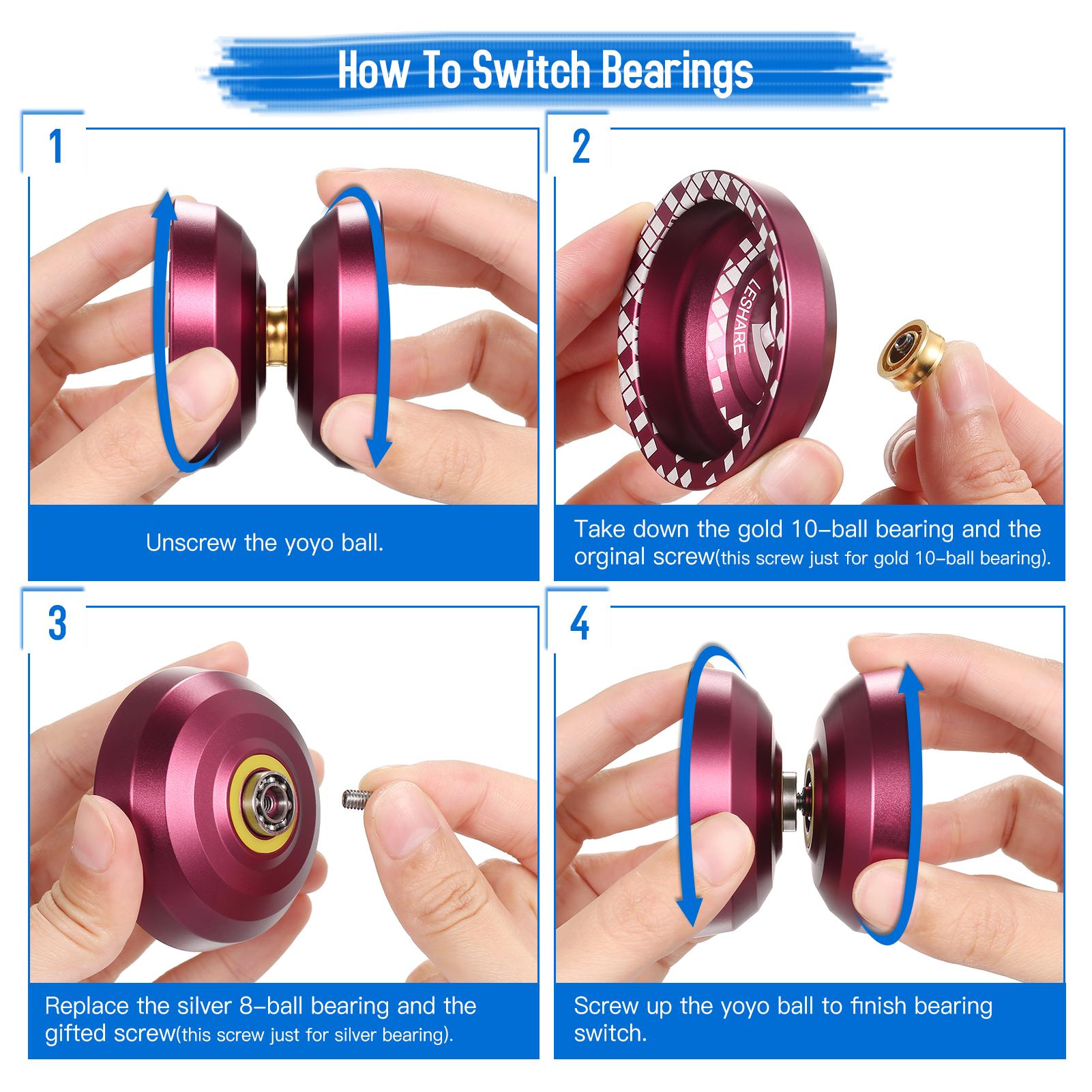 How To Switch Bearings

1

Unscrew the yoyo ball.

2

LESHARE

Take down the gold 10-ball bearing and the orginal screw(this screw just for gold 10-ball bearing).

3

Replace the silver 8-ball bearing and the gifted screw(this screw just for silver bearing).

4

Screw up the yoyo ball to finish bearing switch.