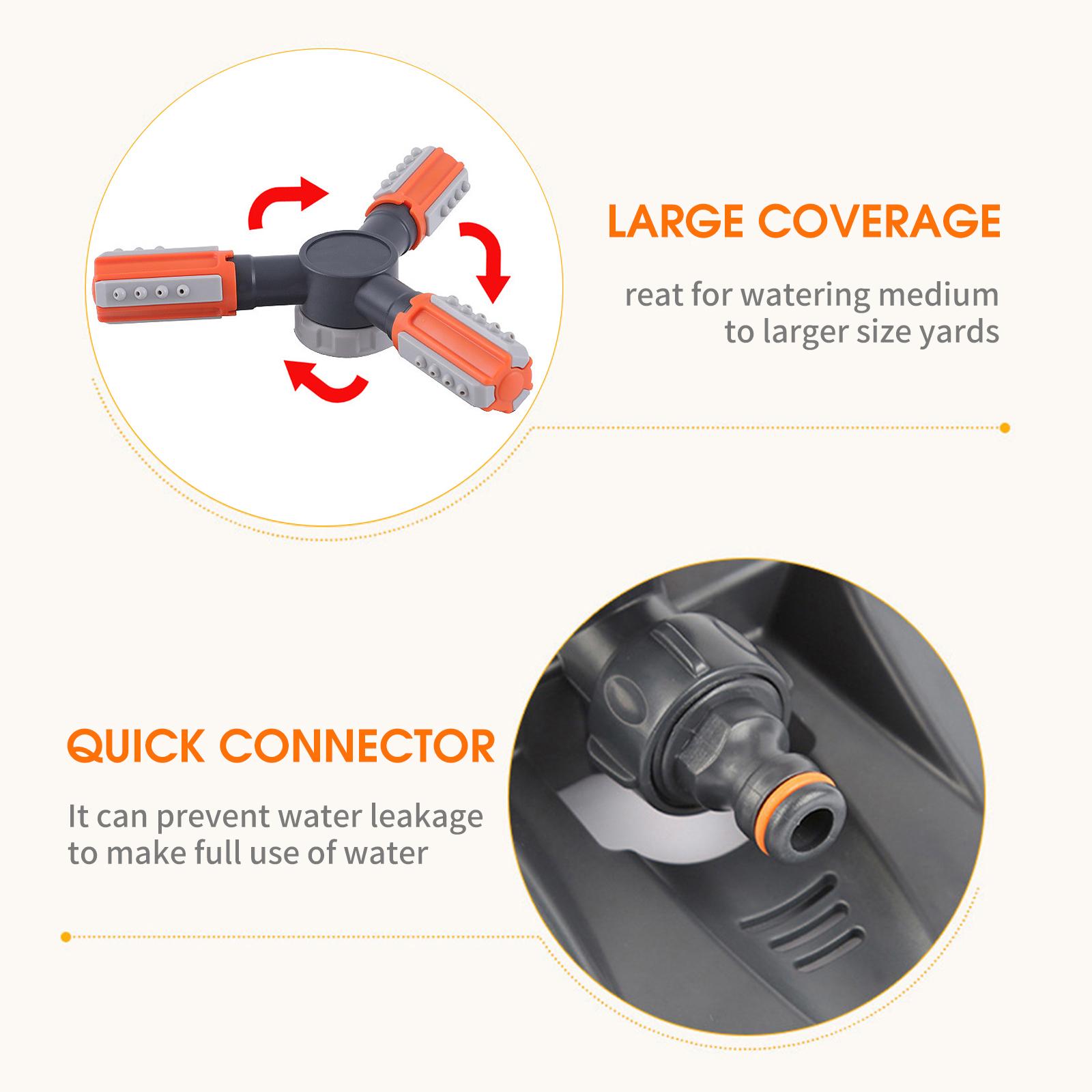 LARGE COVERAGE

reat for watering medium to larger size yards

QUICK CONNECTOR

It can prevent water leakage to make full use of water