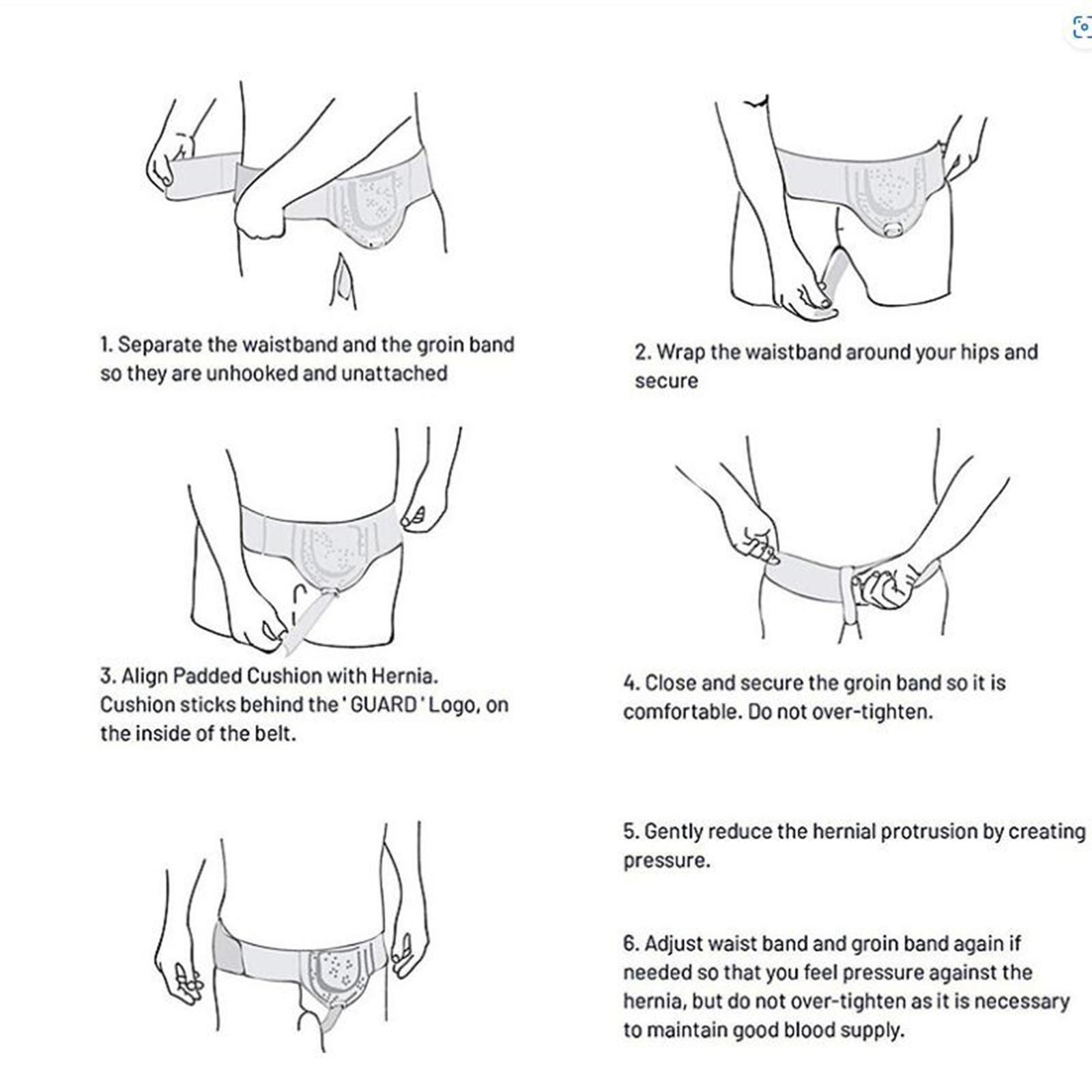 1. Separate the waistband and the groin band so they are unhooked and unattached

2. Wrap the waistband around your hips and secure

3. Align Padded Cushion with Hernia. Cushion sticks behind the ' GUARD ' Logo, on the inside of the belt.

4. Close and secure the groin band so it is comfortable. Do not over-tighten.

5. Gently reduce the hernial protrusion by creating pressure.

6. Adjust waist band and groin band again if needed so that you feel pressure against the hernia, but do not over-tighten as it is necessary to maintain good blood supply.