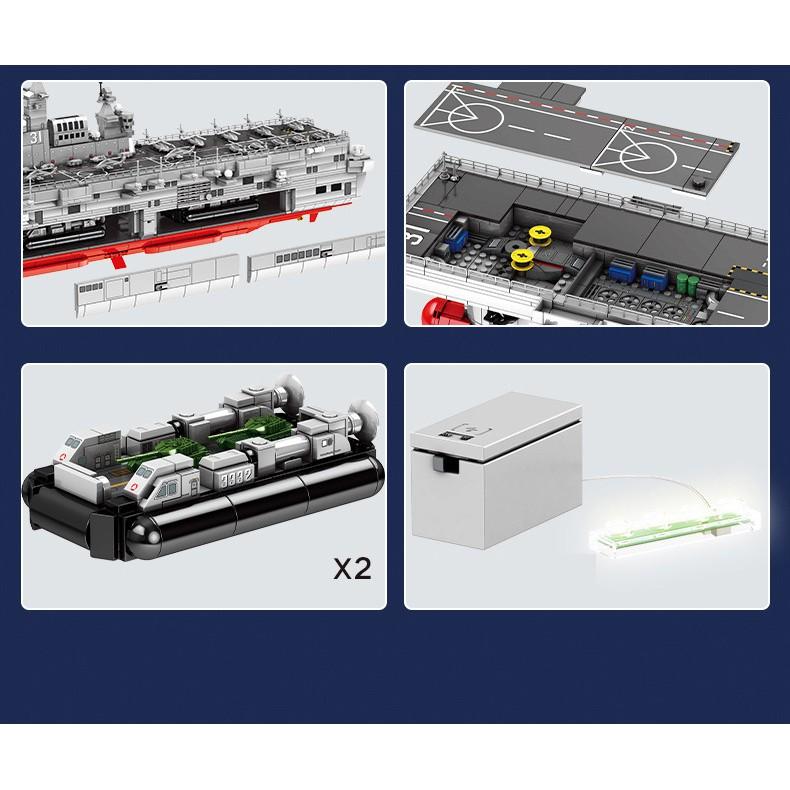 31

X2