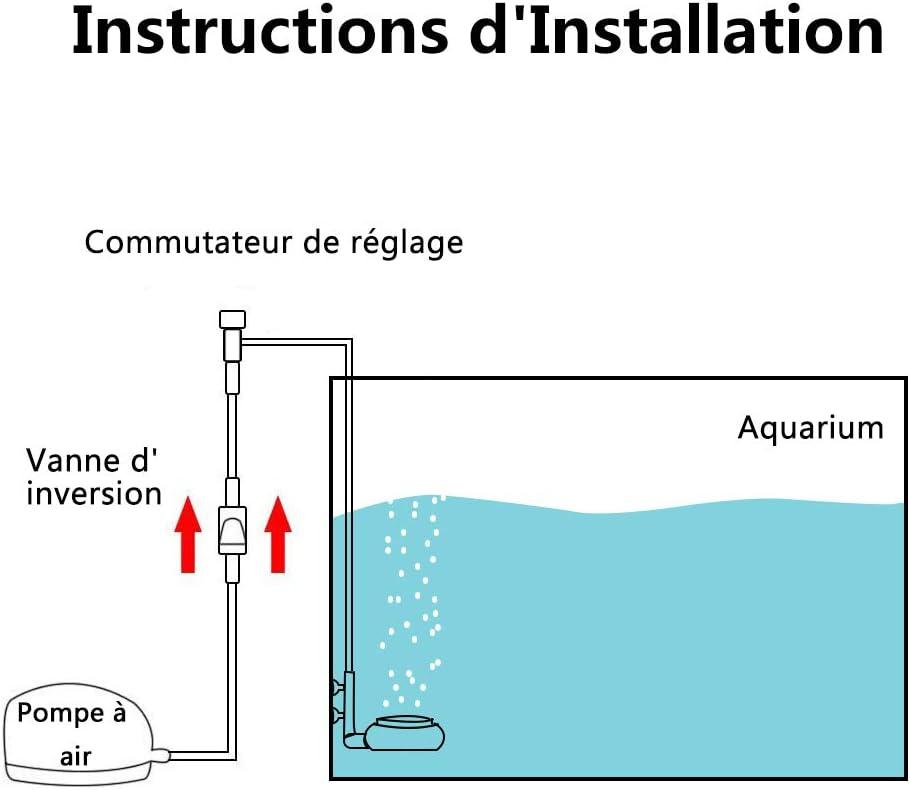 Instructions d'Installation

Commutateur de réglage

Vanne d' inversion

Aquarium

Pompe à air