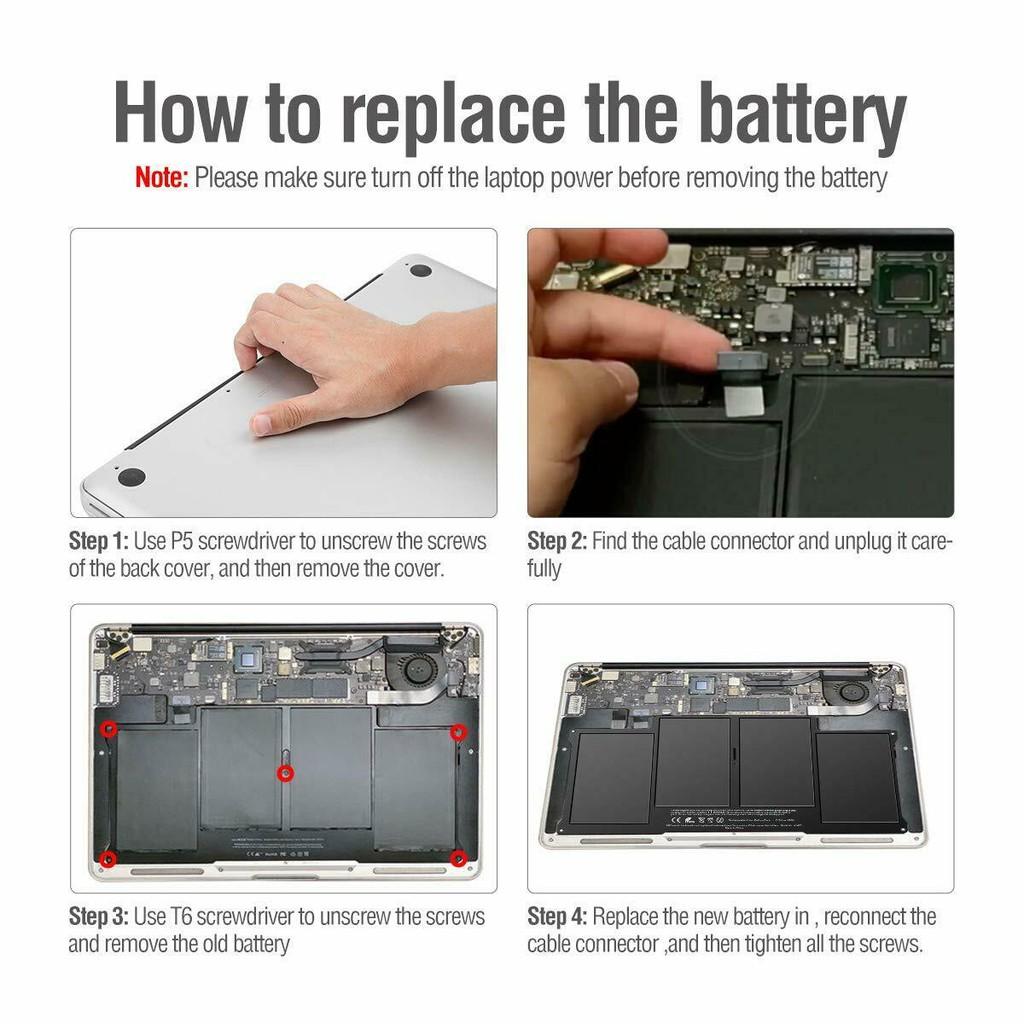 How to replace the battery

Note: Please make sure turn off the laptop power before removing the battery

Step 1: Use P5 screwdriver to unscrew the screws of the back cover, and then remove the cover.

Step 2: Find the cable connector and unplug it carefully

Step 3: Use T6 screwdriver to unscrew the screws and remove the old battery

Step 4: Replace the new battery in , reconnect the cable connector ,and then tighten all the screws.