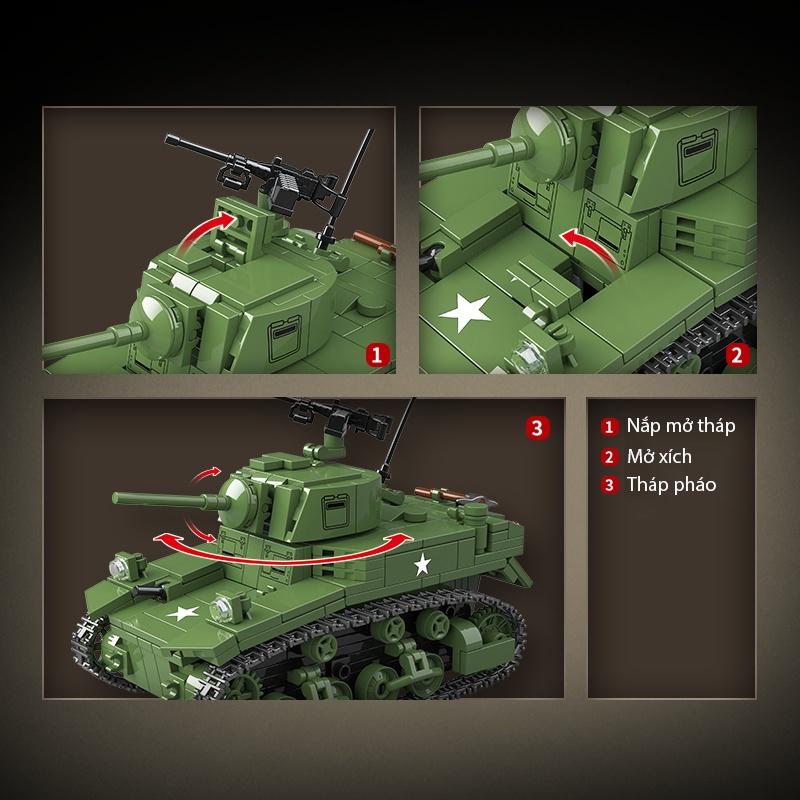 1

2

3

1 Nắp mở tháp
2 Mở xích
3 Tháp pháo