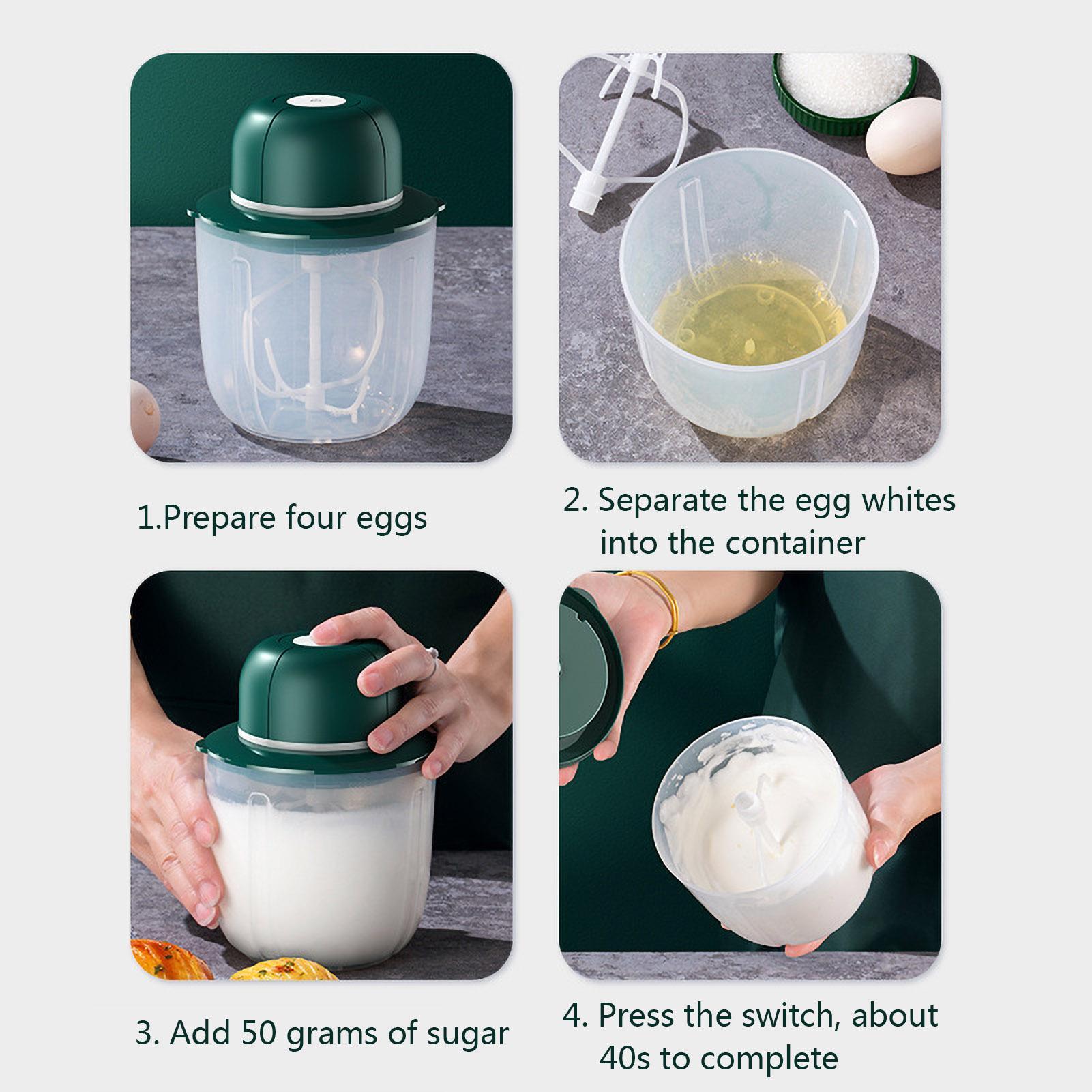 1.Prepare four eggs

2. Separate the egg whites into the container

3. Add 50 grams of sugar

4. Press the switch, about 40s to complete