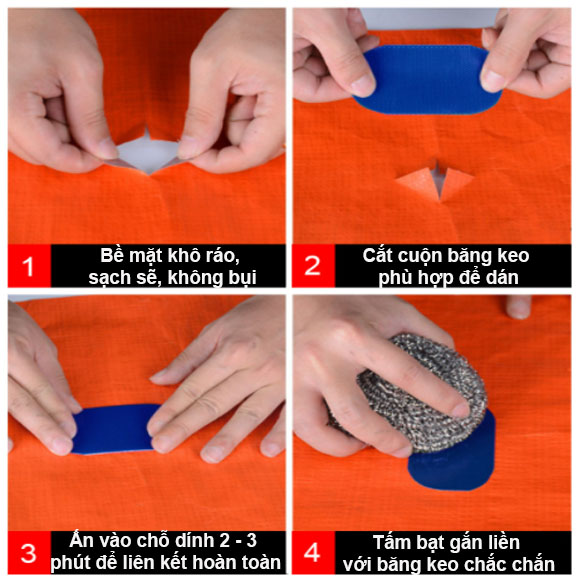 1 Bề mặt khô ráo, sạch sẽ, không bụi

2 Cắt cuộn băng keo phù hợp để dán

3 Ấn vào chỗ dính 2 - 3 phút để liên kết hoàn toàn

4 Tấm bạt gắn liền với băng keo chắc chắn