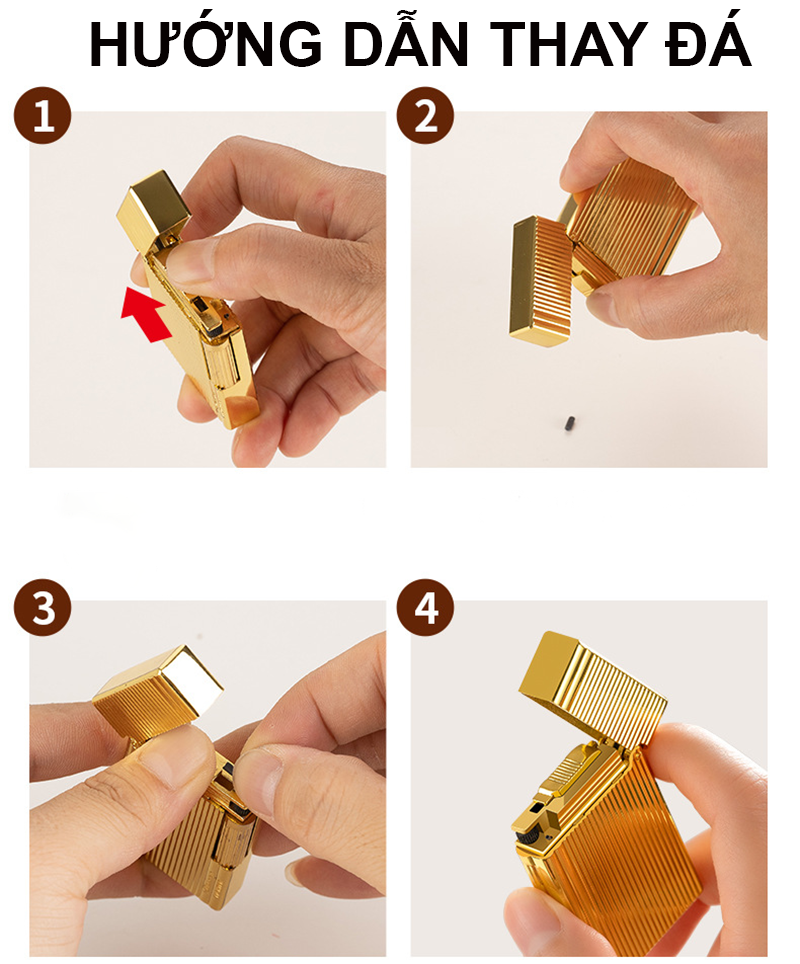 HƯỚNG DẪN THAY ĐÁ

1

2

3

4