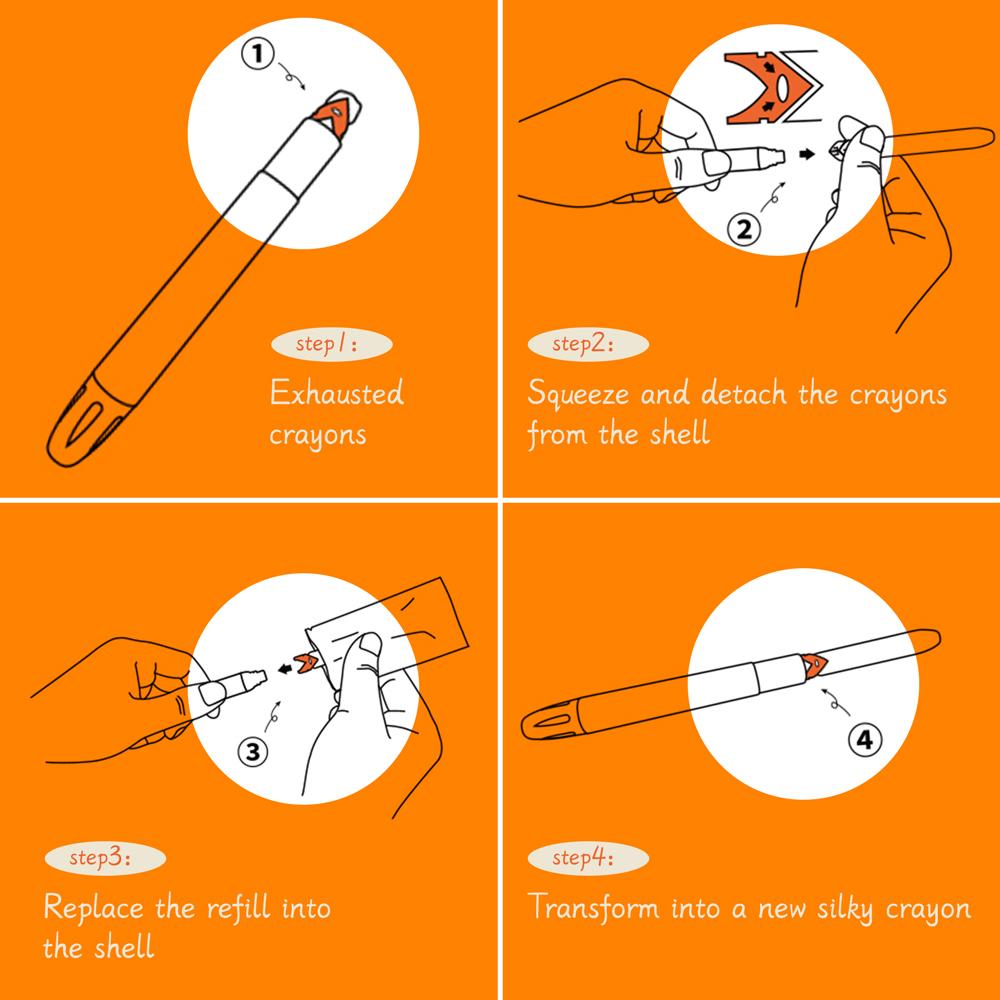 ①

step1:

Exhausted crayons

②

step2:

Squeeze and detach the crayons from the shell

③

step3:

Replace the refill into the shell

④

step4:

Transform into a new silky crayon