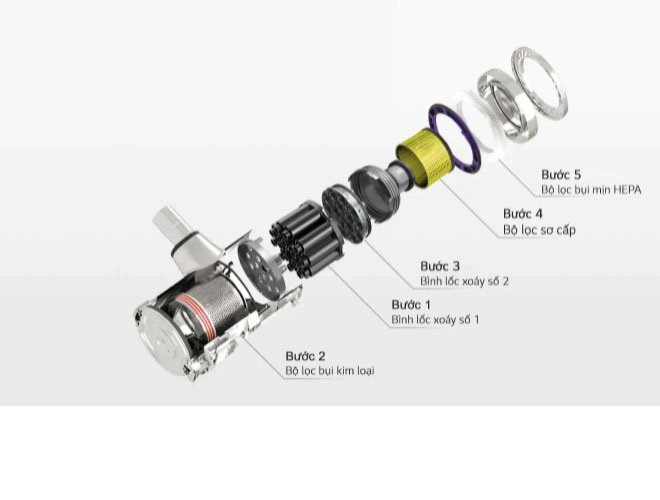 Bước 5
Bộ lọc bụi mịn HEPA

Bước 4
Bộ lọc sơ cấp

Bước 3
Bình lốc xoáy số 2

Bước 1
Bình lốc xoáy số 1

Bước 2
Bộ lọc bụi kim loại