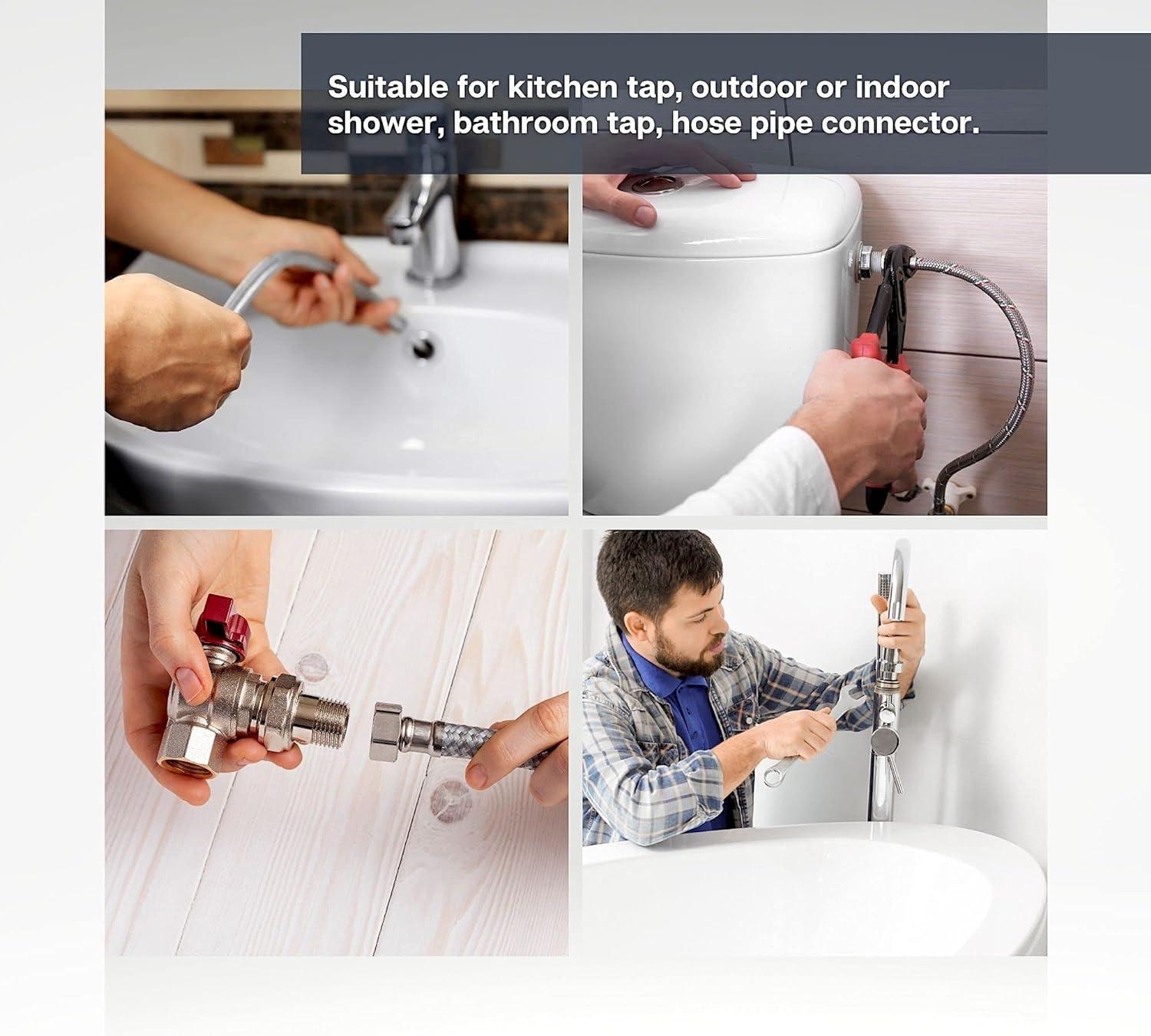 Suitable for kitchen tap, outdoor or indoor shower, bathroom tap, hose pipe connector.