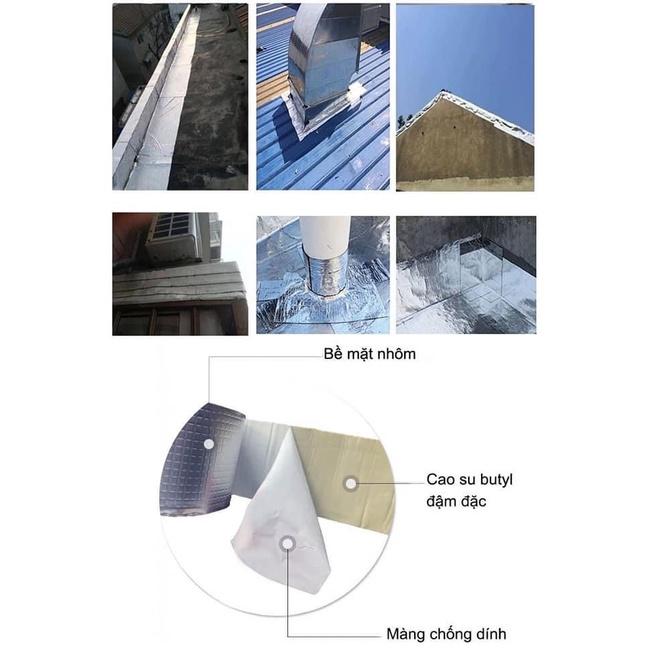 Bề mặt nhôm

Cao su butyl đậm đặc

Màng chống dính