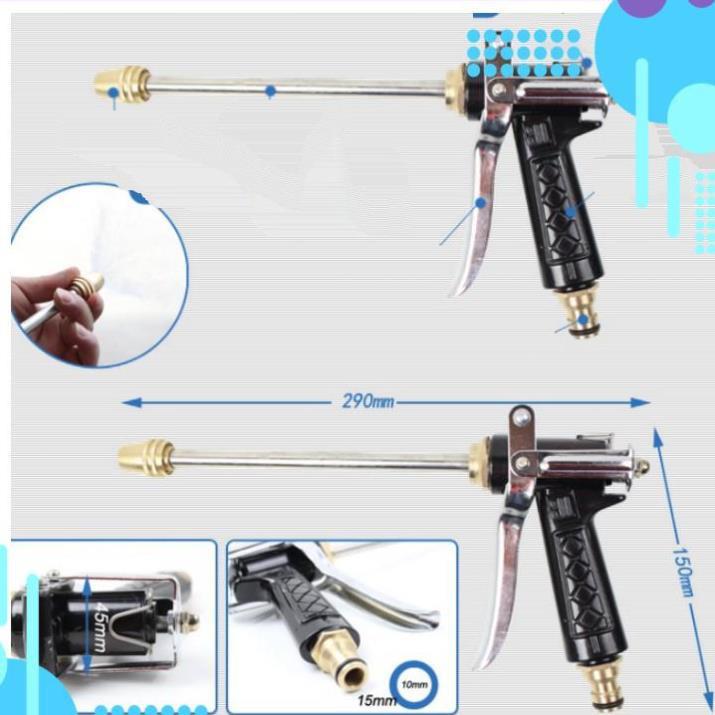 290mm

150mm

45mm

10mm

15mm