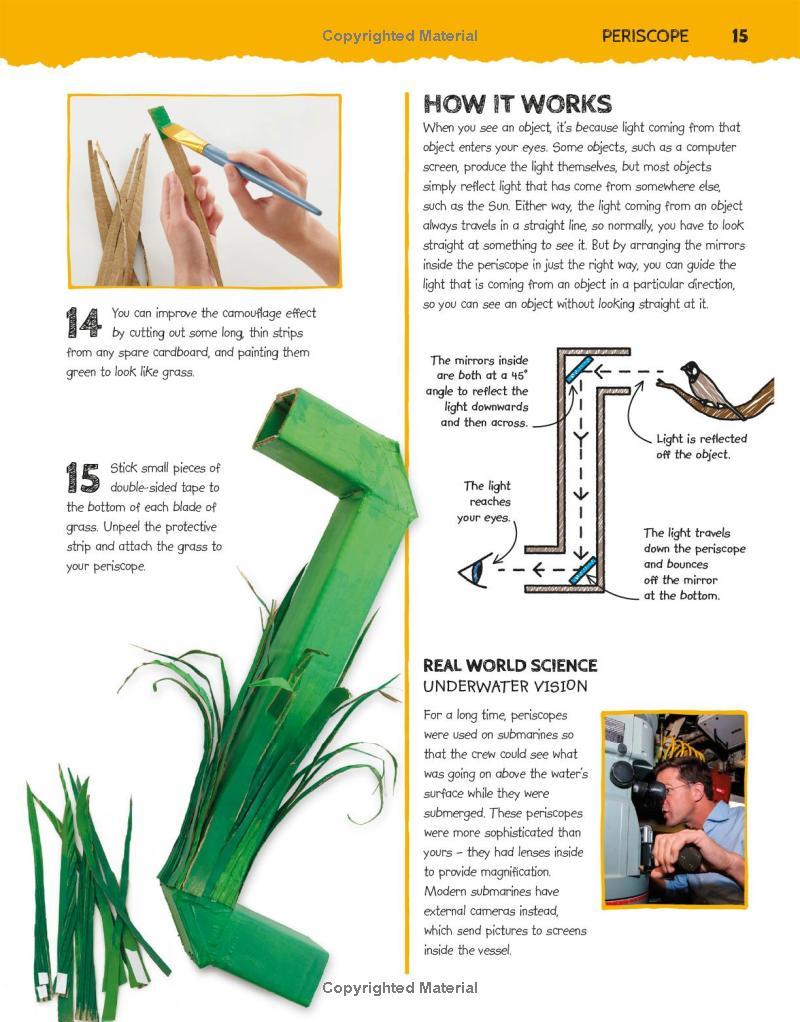 Copyrighted Material

PERISCOPE 15

14 You can improve the camouflage effect by cutting out some long, thin strips from any spare cardboard, and painting them green to look like grass.

15 Stick small pieces of double-sided tape to the bottom of each blade of grass. Unpeel the protective strip and attach the grass to your periscope.

HOW IT WORKS

When you see an object, it's because light coming from that object enters your eyes. Some objects, such as a computer screen, produce the light themselves, but most objects simply reflect light that has come from somewhere else, such as the Sun. Either way, the light coming from an object always travels in a straight line, so normally, you have to look straight at something to see it. But by arranging the mirrors inside the periscope in just the right way, you can guide the light that is coming from an object in a particular direction, so you can see an object without looking straight at it.

The mirrors inside are both at a 45° angle to reflect the light downwards and then across.

Light is reflected off the object.

The light reaches your eyes.

The light travels down the periscope and bounces off the mirror at the bottom.

REAL WORLD SCIENCE
UNDERWATER VISION

For a long time, periscopes were used on submarines so that the crew could see what was going on above the water's surface while they were submerged. These periscopes were more sophisticated than yours – they had lenses inside to provide magnification. Modern submarines have external cameras instead, which send pictures to screens inside the vessel.

Copyrighted Material