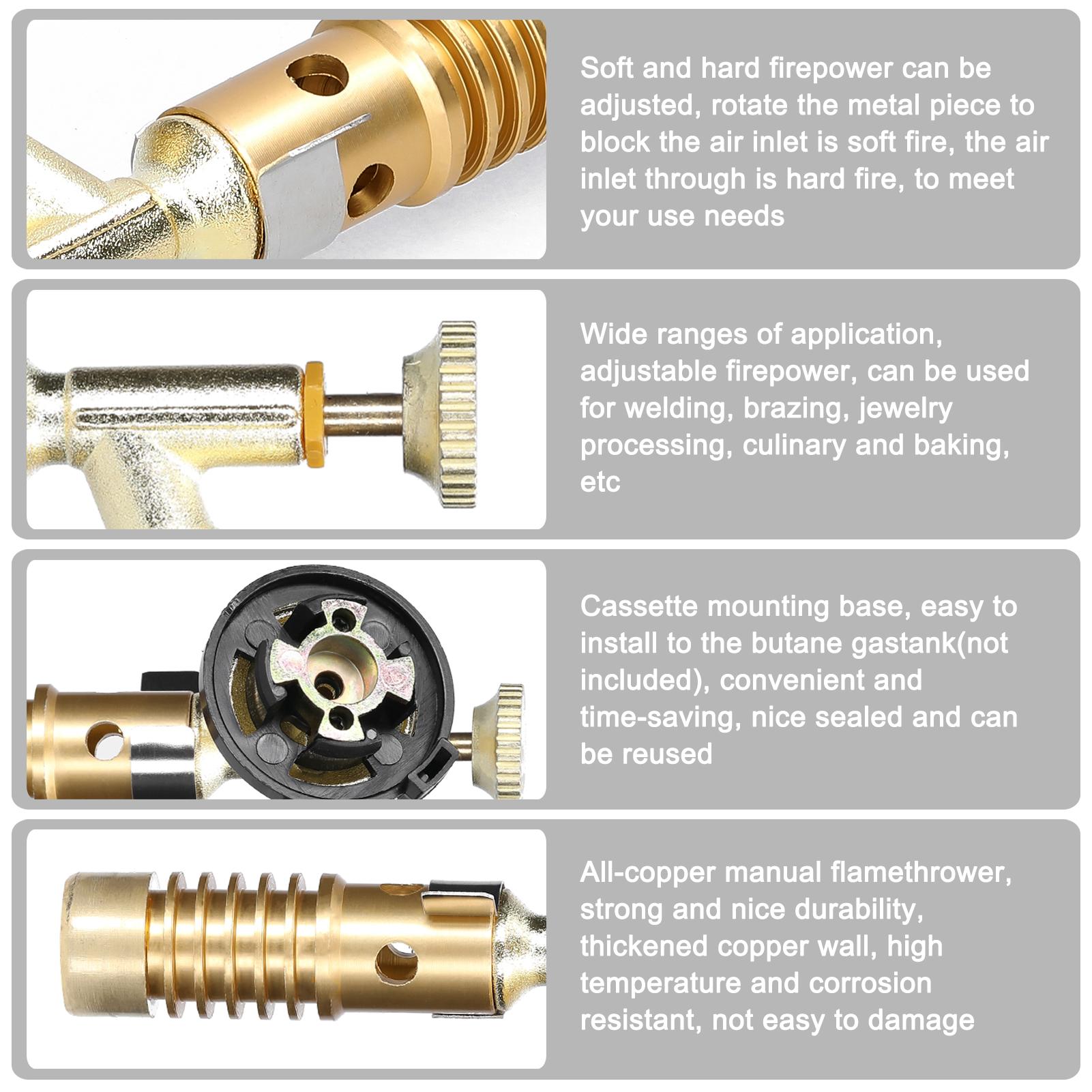 Soft and hard firepower can be adjusted, rotate the metal piece to block the air inlet is soft fire, the air inlet through is hard fire, to meet your use needs

Wide ranges of application, adjustable firepower, can be used for welding, brazing, jewelry processing, culinary and baking, etc

Cassette mounting base, easy to install to the butane gastank(not included), convenient and time-saving, nice sealed and can be reused

All-copper manual flamethrower, strong and nice durability, thickened copper wall, high temperature and corrosion resistant, not easy to damage