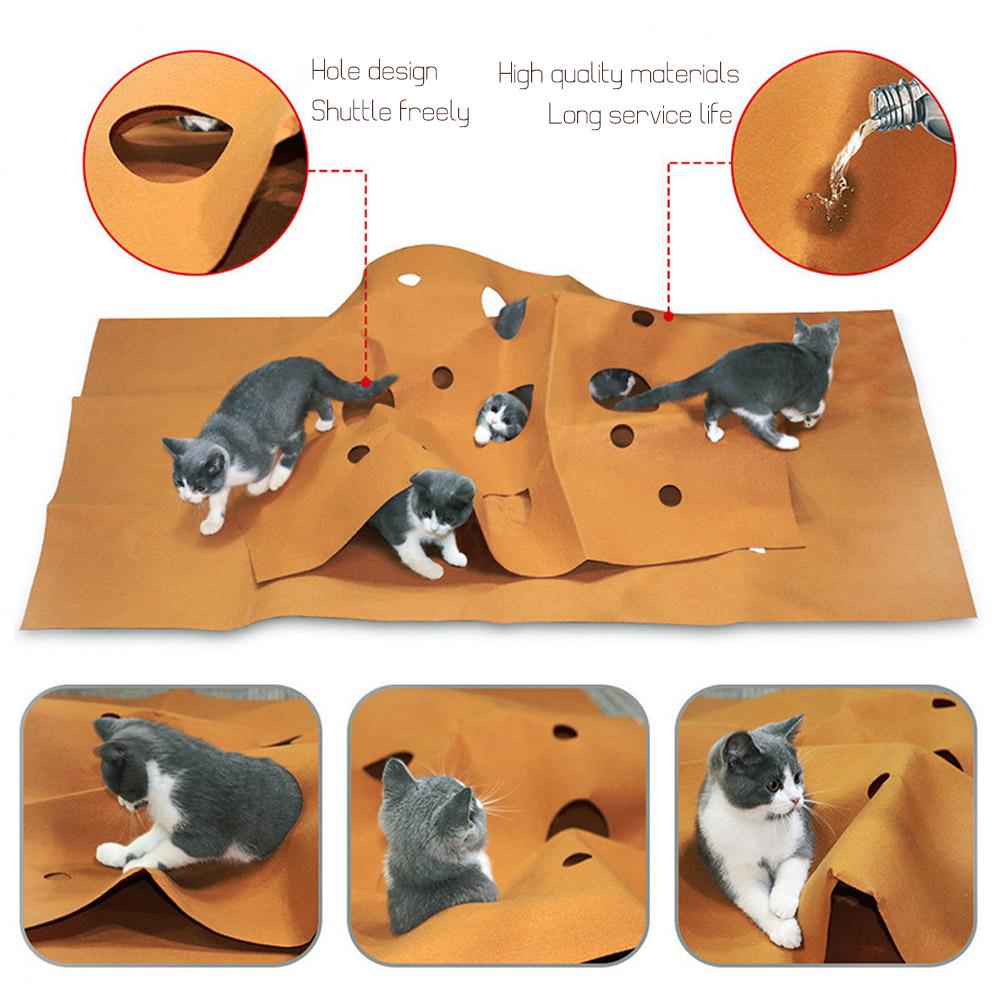 Hole design
Shuttle freely

High quality materials
Long service life