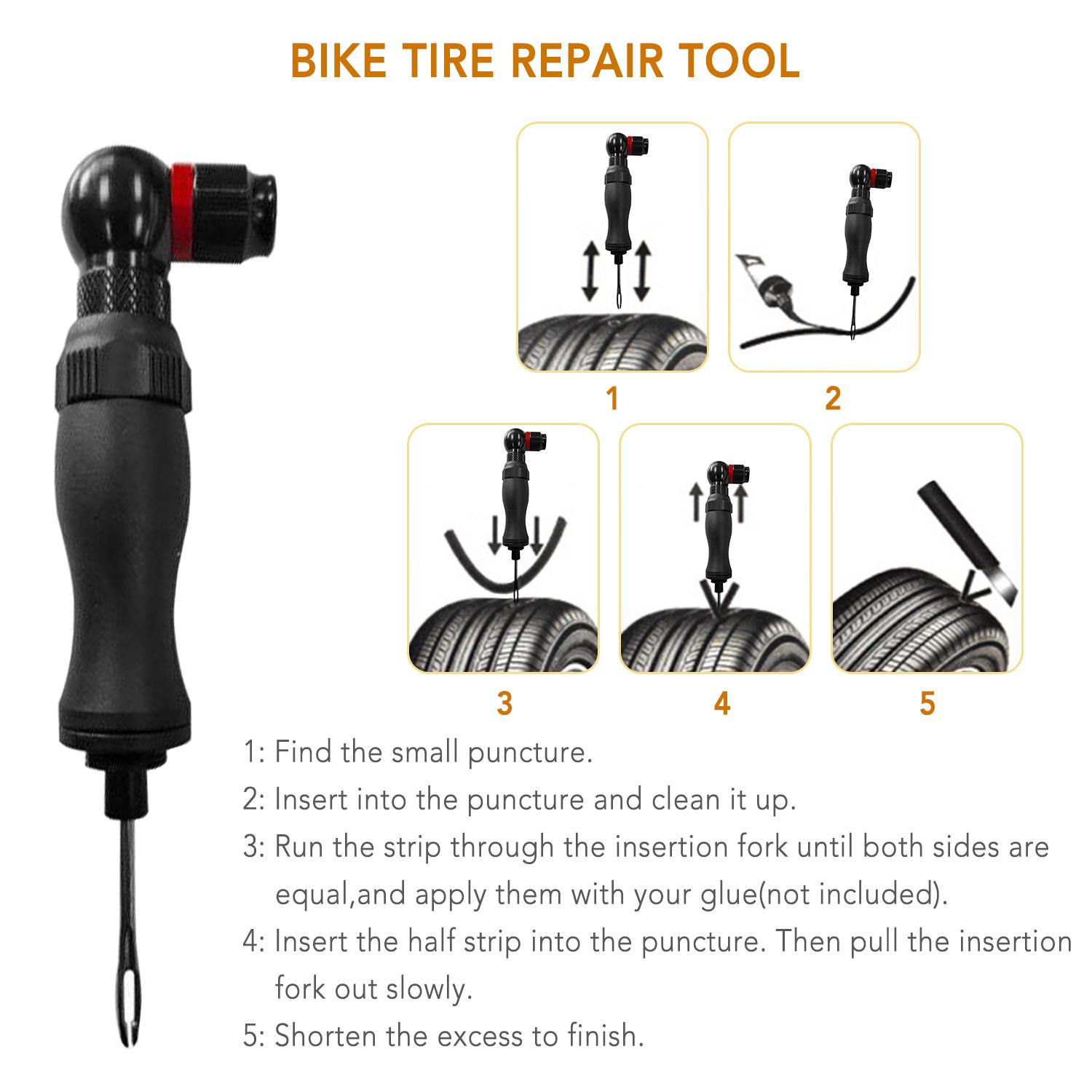 BIKE TIRE REPAIR TOOL

1

2

3

4

5

1: Find the small puncture.

2: Insert into the puncture and clean it up.

3: Run the strip through the insertion fork until both sides are equal,and apply them with your glue(not included).

4: Insert the half strip into the puncture. Then pull the insertion fork out slowly.

5: Shorten the excess to finish.