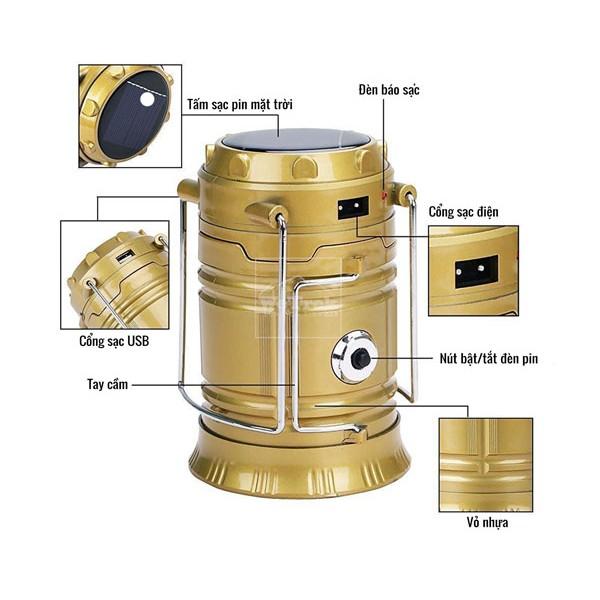 Tấm sạc pin mặt trời

Đèn báo sạc

Cổng sạc điện

Cổng sạc USB

Nút bật/tắt đèn pin

Tay cầm

Vỏ nhựa