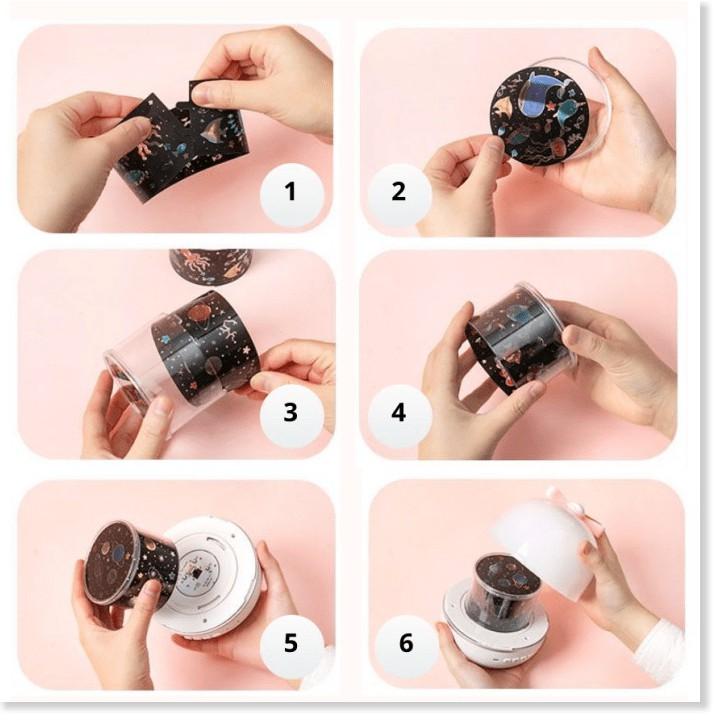 1
2
3
4
5
6