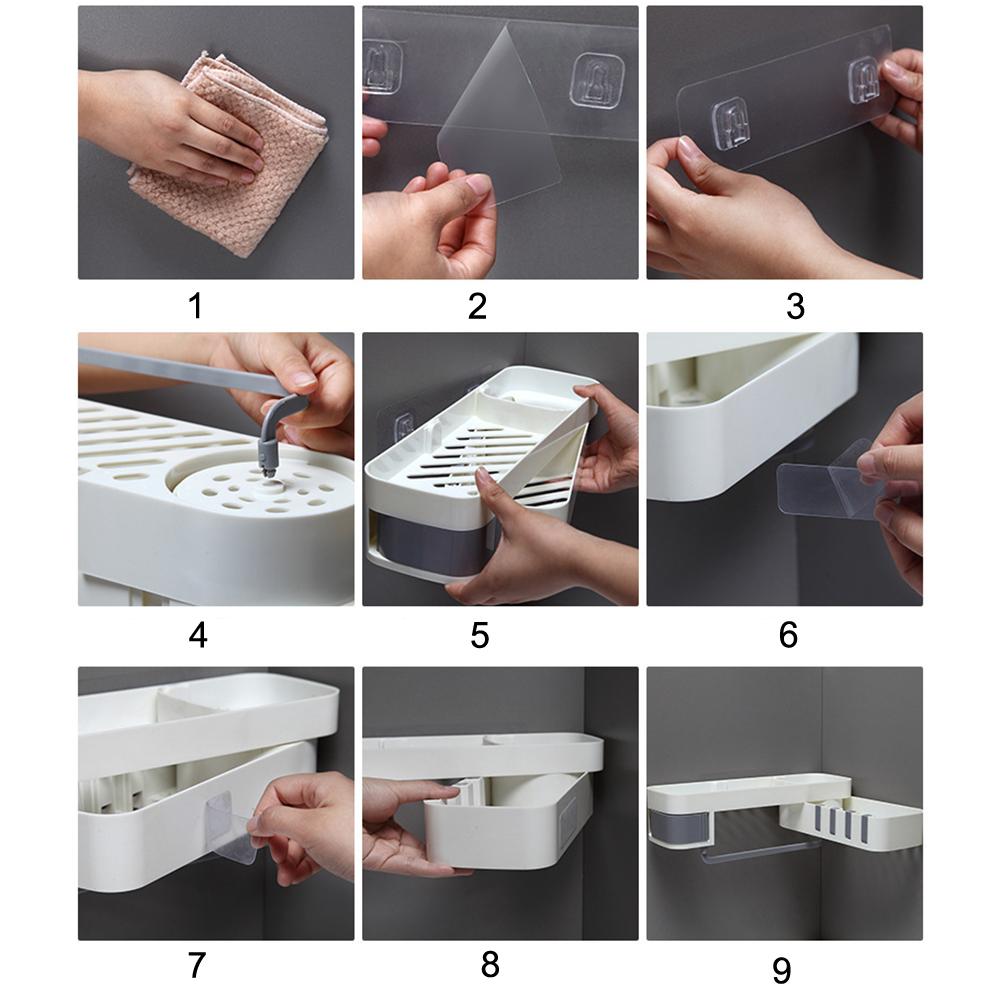 1 2 3

4 5 6

7 8 9