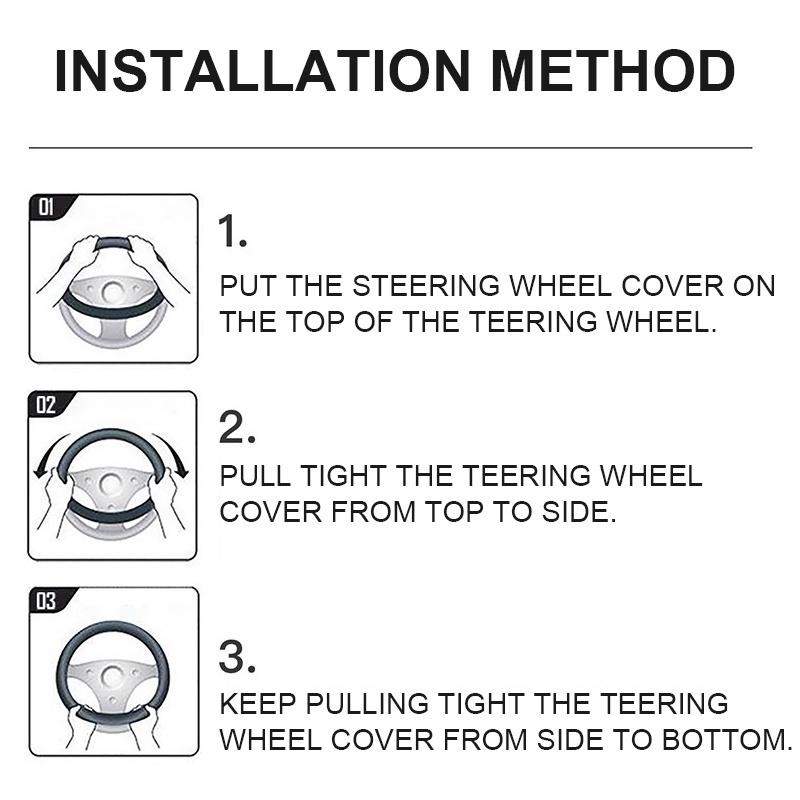 INSTALLATION METHOD

01

1.

PUT THE STEERING WHEEL COVER ON THE TOP OF THE TEERING WHEEL.

02

2.

PULL TIGHT THE TEERING WHEEL COVER FROM TOP TO SIDE.

03

3.

KEEP PULLING TIGHT THE TEERING WHEEL COVER FROM SIDE TO BOTTOM.