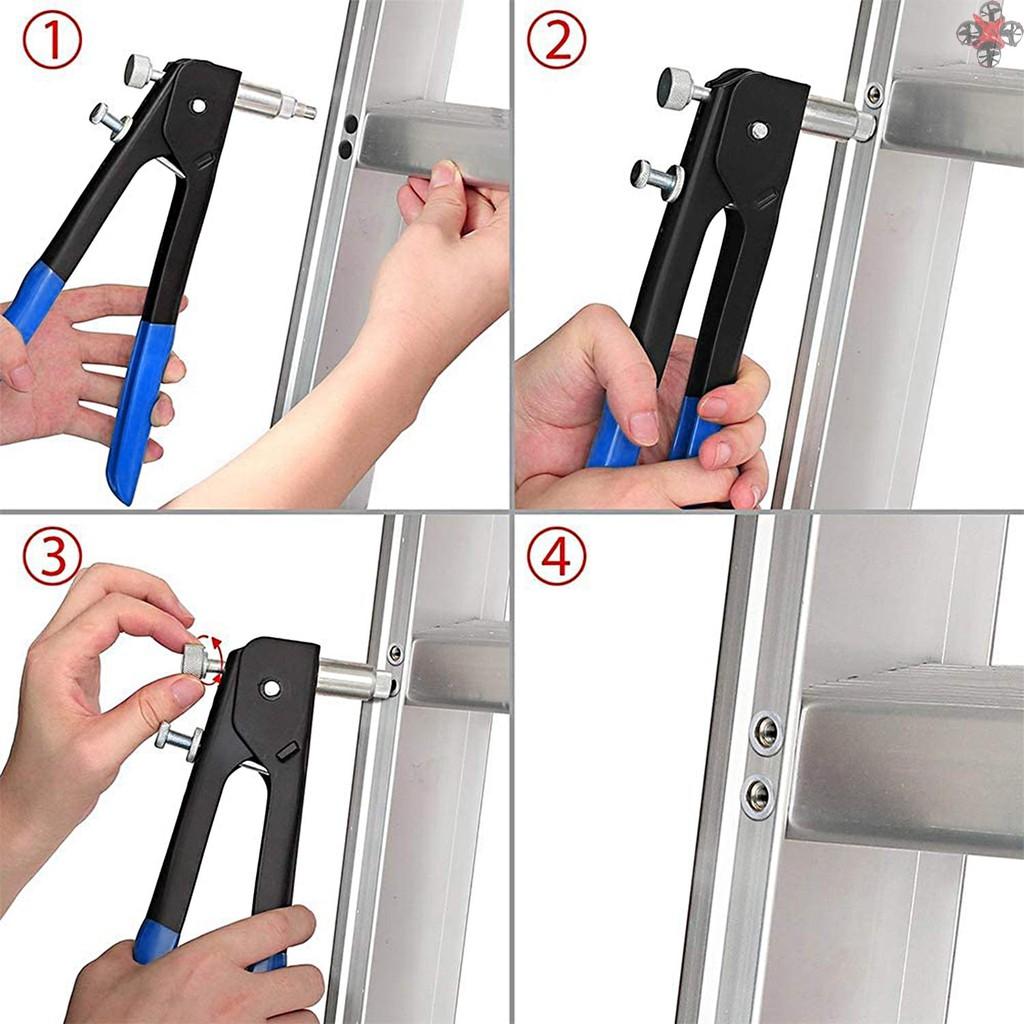 ①
②
③
④