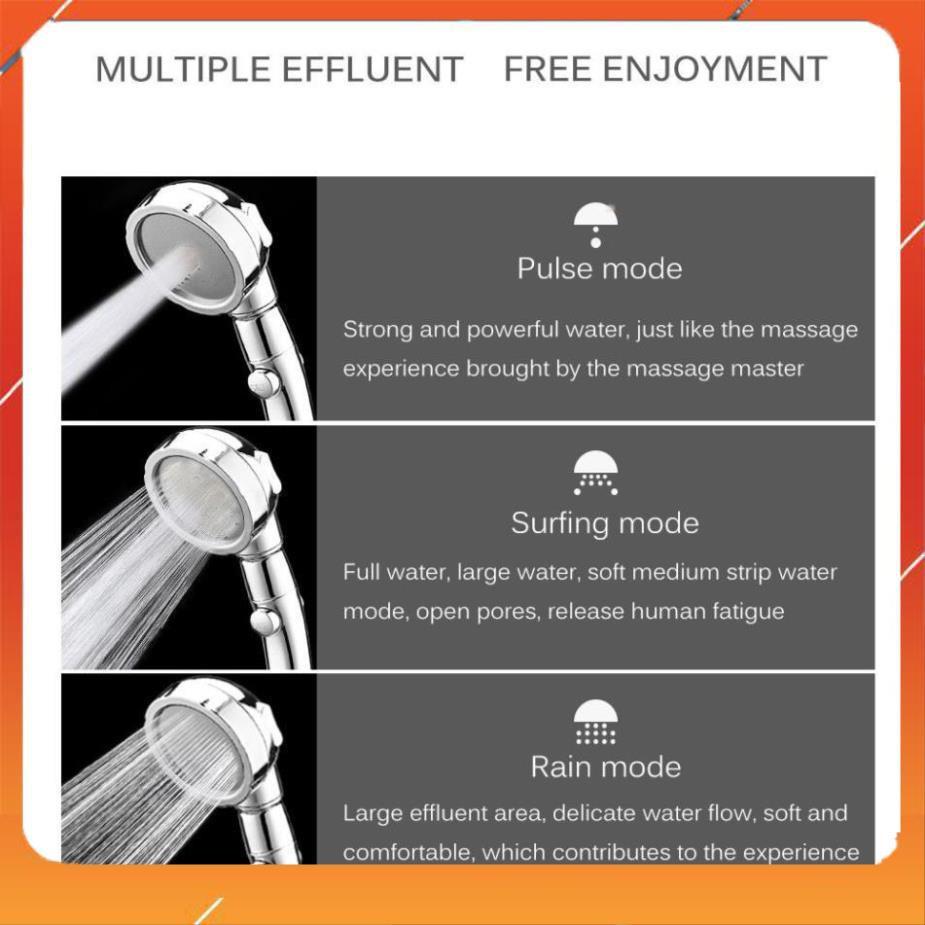 MULTIPLE EFFLUENT FREE ENJOYMENT

Pulse mode

Strong and powerful water, just like the massage experience brought by the massage master

Surfing mode

Full water, large water, soft medium strip water mode, open pores, release human fatigue

Rain mode

Large effluent area, delicate water flow, soft and comfortable, which contributes to the experience