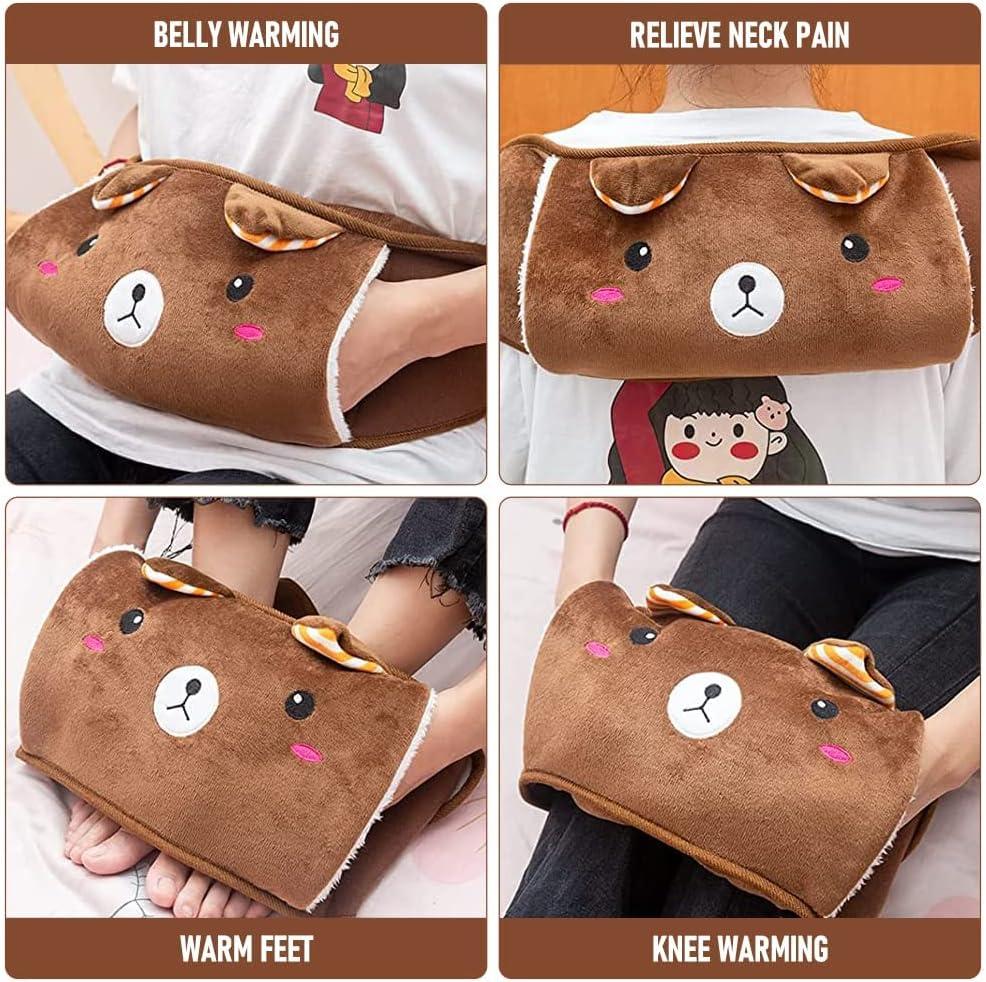 BELLY WARMING

RELIEVE NECK PAIN

WARM FEET

KNEE WARMING