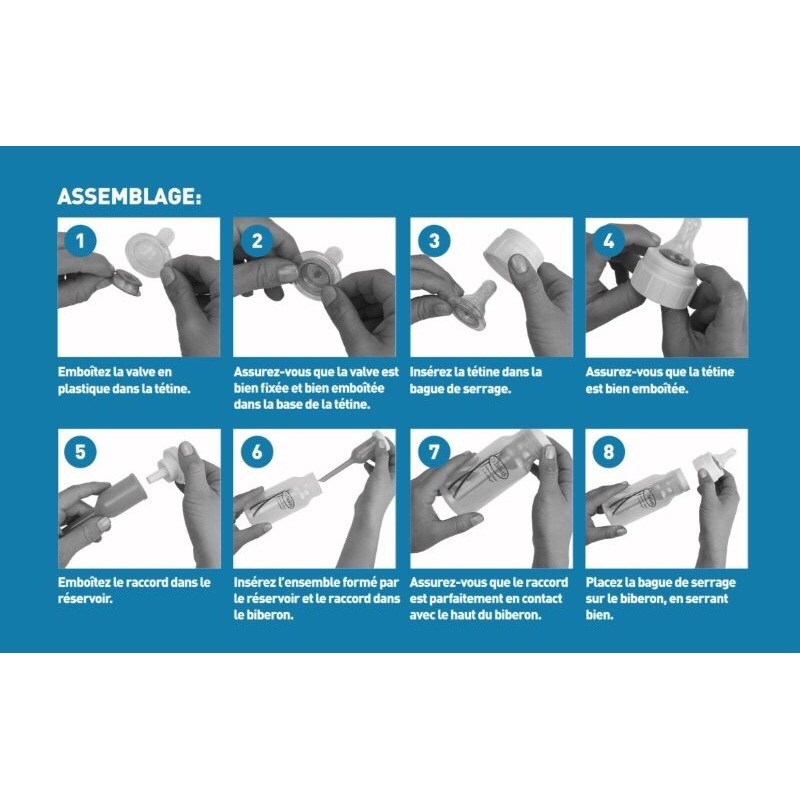 ASSEMBLAGE:

1
Emboîtez la valve en plastique dans la tétine.

2
Assurez-vous que la valve est bien fixée et bien emboîtée dans la base de la tétine.

3
Insérez la tétine dans la bague de serrage.

4
Assurez-vous que la tétine est bien emboîtée.

5
Emboîtez le raccord dans le réservoir.

6
Insérez l'ensemble formé par le réservoir et le raccord dans le biberon.

7
Assurez-vous que le raccord est parfaitement en contact avec le haut du biberon.

8
Placez la bague de serrage sur le biberon, en serrant bien.