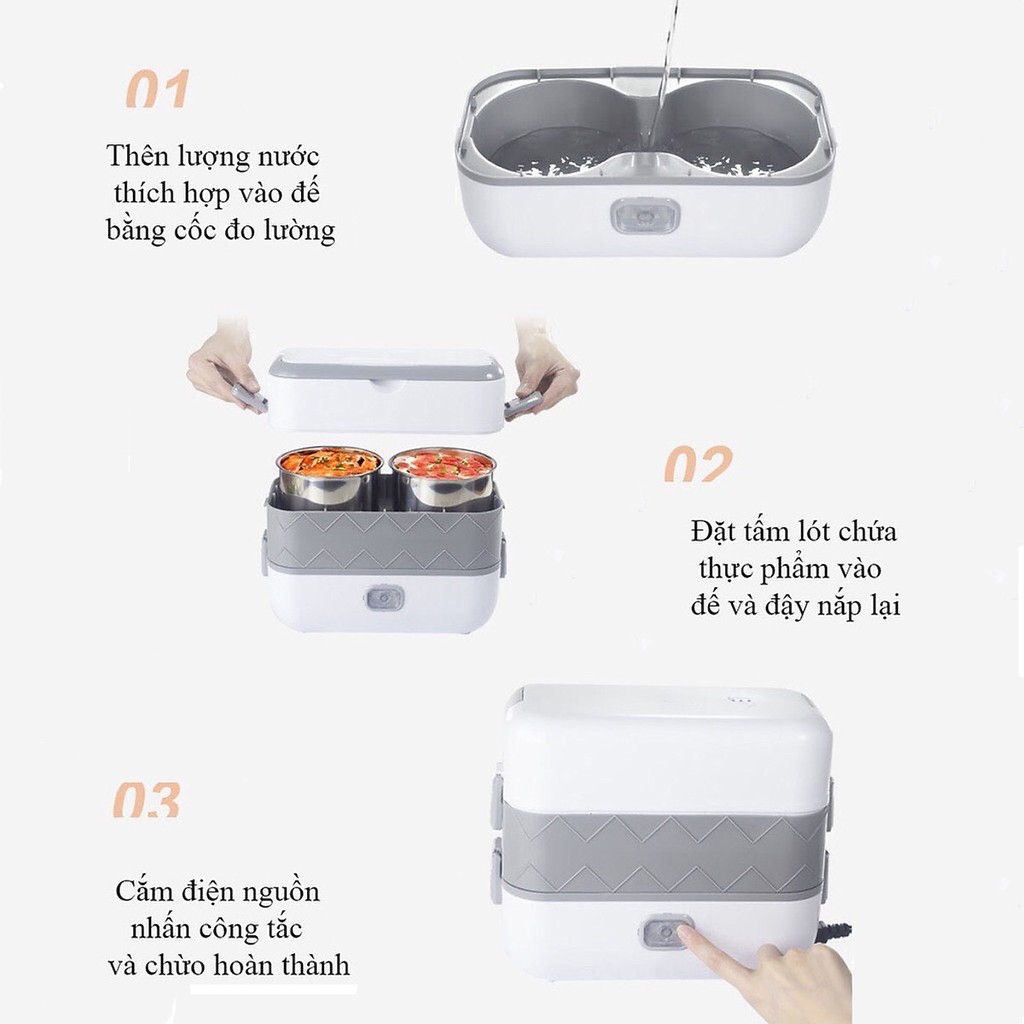 01

Thên lượng nước thích hợp vào đế bằng cốc đo lường

02

Đặt tấm lót chứa thực phẩm vào đế và đậy nắp lại

03

Cắm điện nguồn nhấn công tắc và chừo hoàn thành