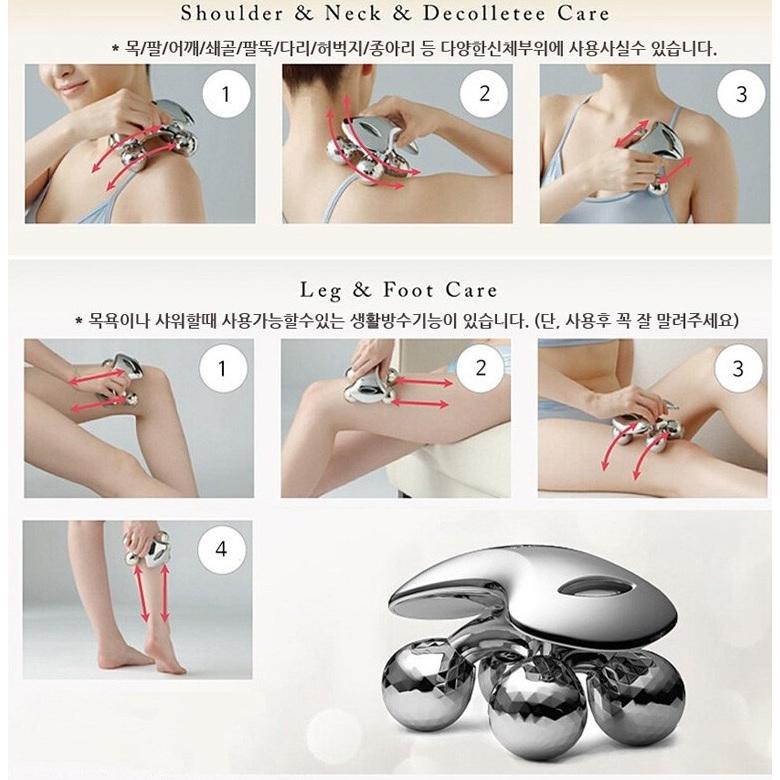 Shoulder & Neck & Decolletee Care

* 목/팔/어깨/쇄골/팔뚝/다리/허벅지/종아리 등 다양한신체부위에 사용사실수 있습니다.

1

2

3

Leg & Foot Care

* 목욕이나 샤워할때 사용가능할수있는 생활방수기능이 있습니다. (단, 사용후 꼭 잘 말려주세요)

1

2

3

4