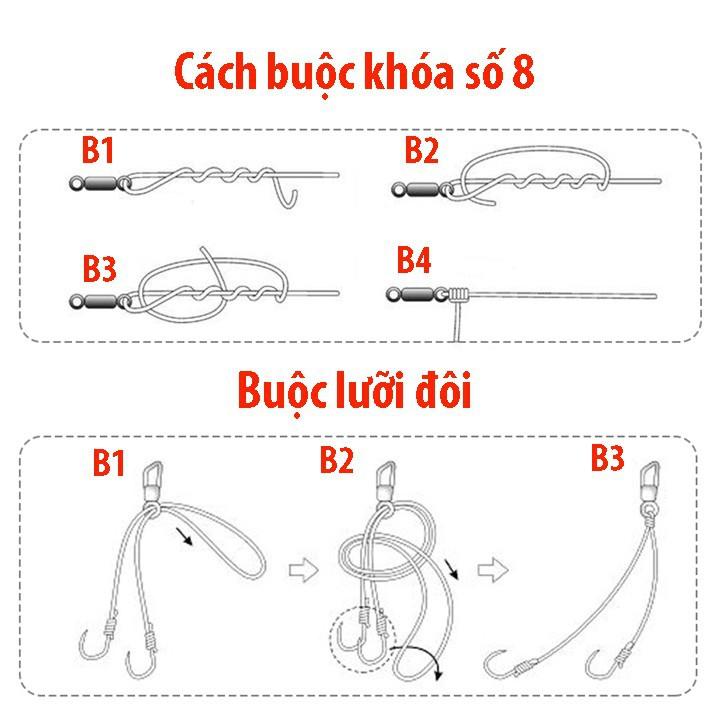 Cách buộc khóa số 8

B1

B2

B3

B4

Buộc lưỡi đôi

B1

B2

B3