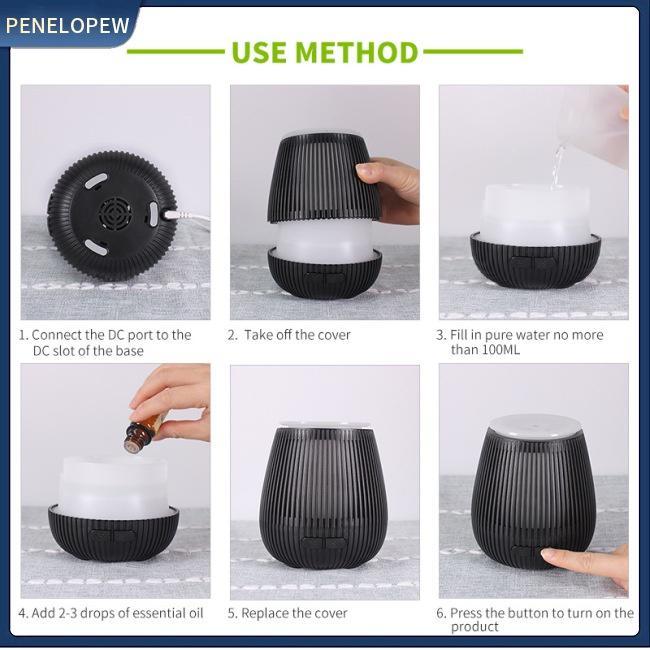 PENELOPEW

USE METHOD

1. Connect the DC port to the DC slot of the base

2. Take off the cover

3. Fill in pure water no more than 100ML

4. Add 2-3 drops of essential oil

5. Replace the cover

6. Press the button to turn on the product