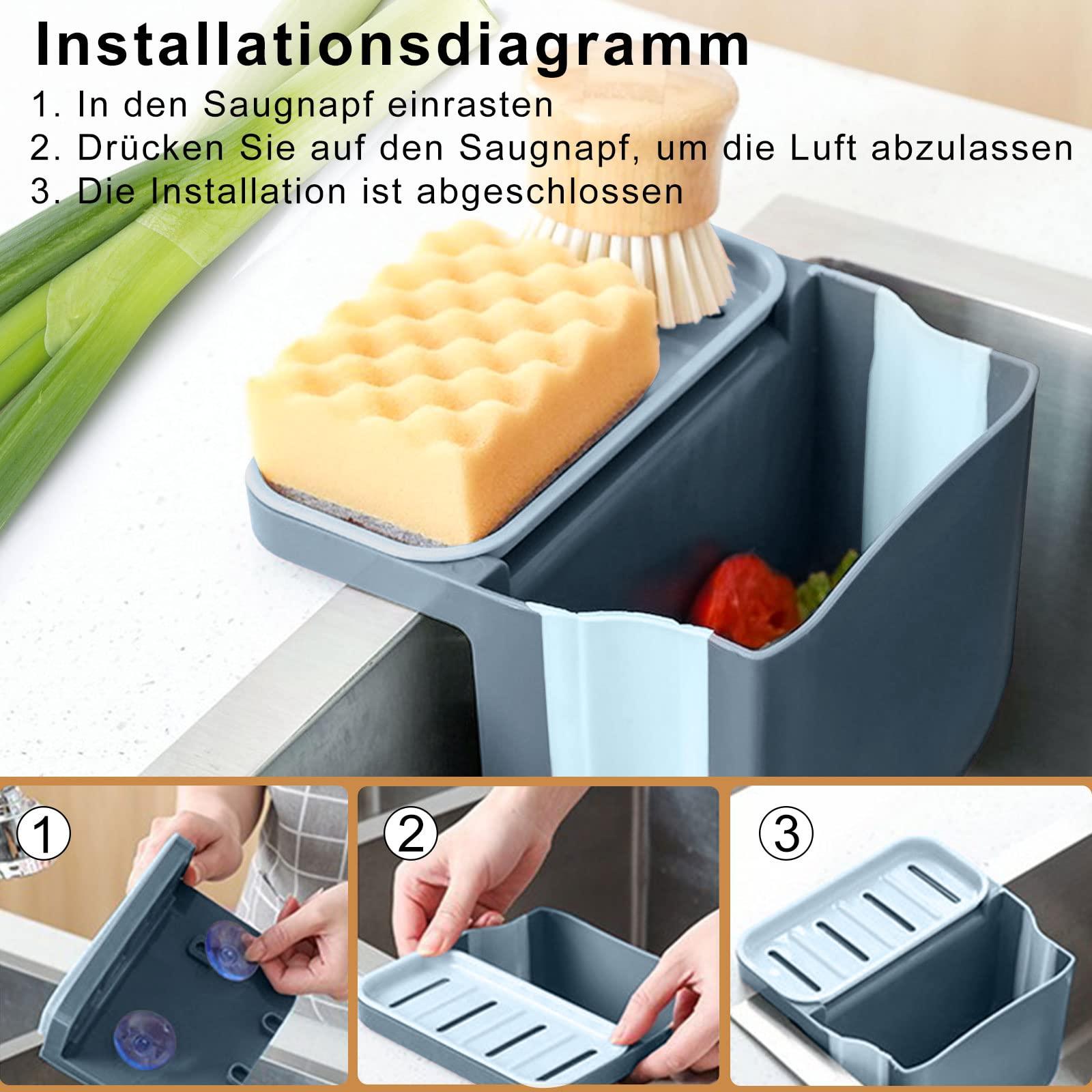 Installationsdiagramm

1. In den Saugnapf einrasten
2. Drücken Sie auf den Saugnapf, um die Luft abzulassen
3. Die Installation ist abgeschlossen

①

②

③