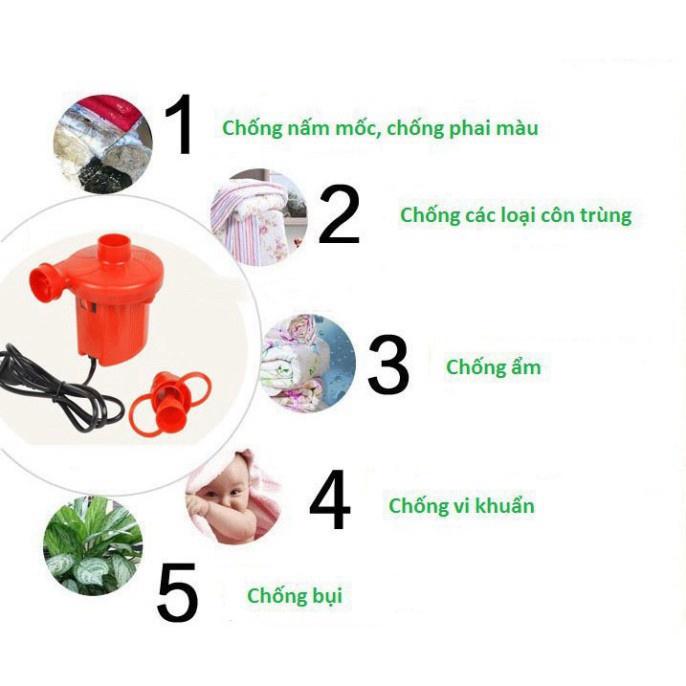 1 Chống nấm mốc, chống phai màu

2 Chống các loại côn trùng

3 Chống ẩm

4 Chống vi khuẩn

5 Chống bụi