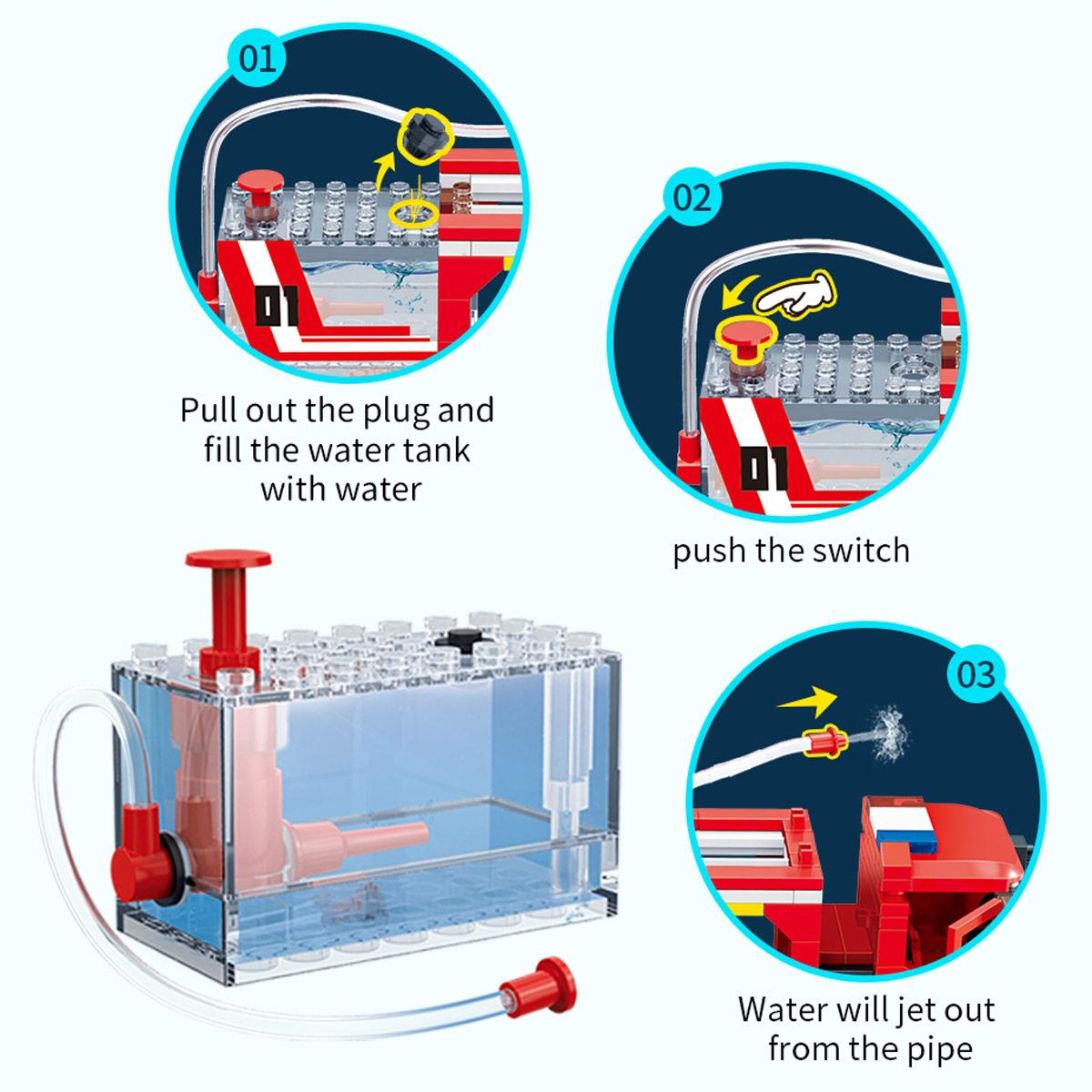 01

01

Pull out the plug and fill the water tank with water

02

01

push the switch

03

Water will jet out from the pipe