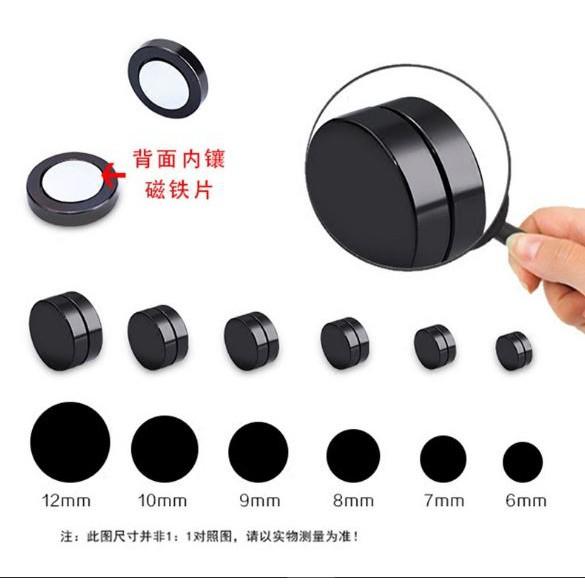 背面内镶
磁铁片

12mm 10mm 9mm 8mm 7mm 6mm

注：此图尺寸并非1：1对照图，请以实物测量为准！