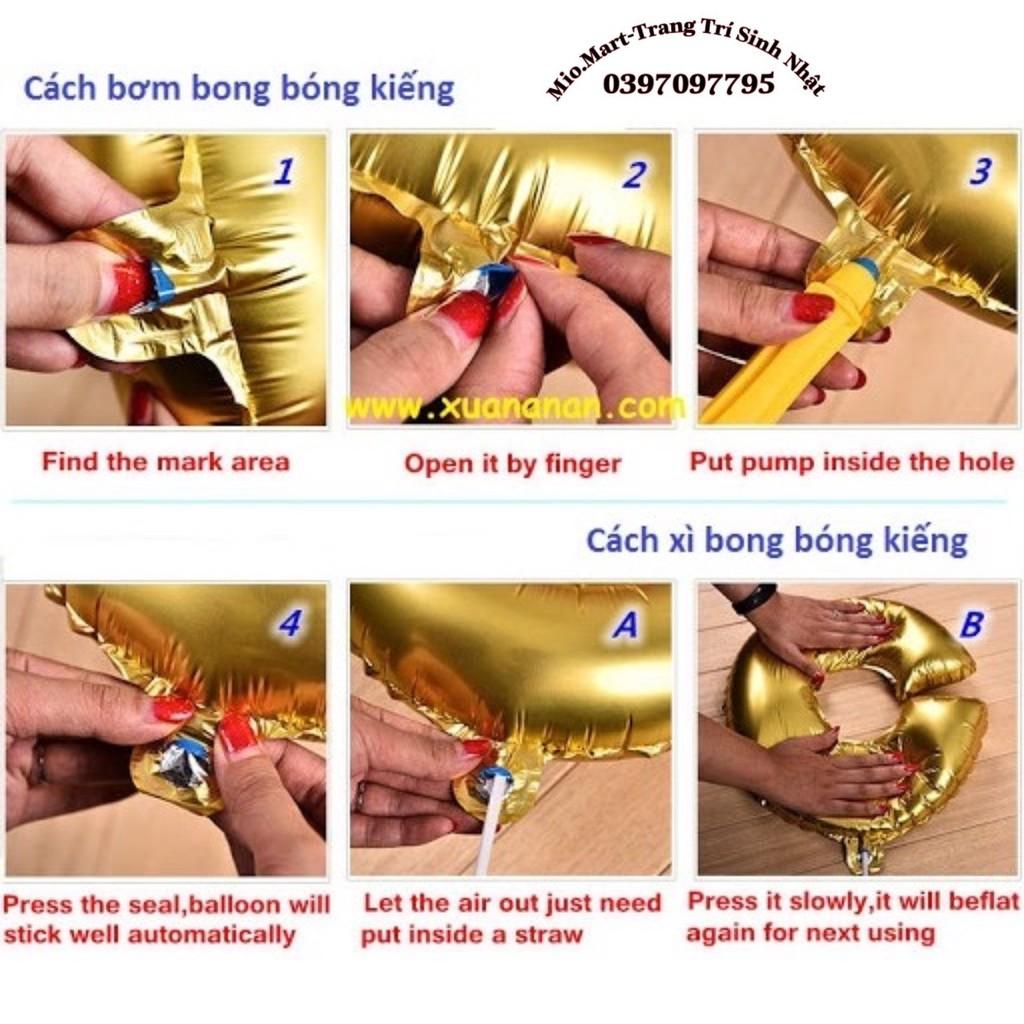 Cách bơm bong bóng kiếng

Mio.Mart-Trang Trí Sinh Nhật
0397097795

1

2

3

www.xuananan.com

Find the mark area

Open it by finger

Put pump inside the hole

Cách xì bong bóng kiếng

4

A

B

Press the seal,balloon will stick well automatically

Let the air out just need put inside a straw

Press it slowly,it will beflat again for next using