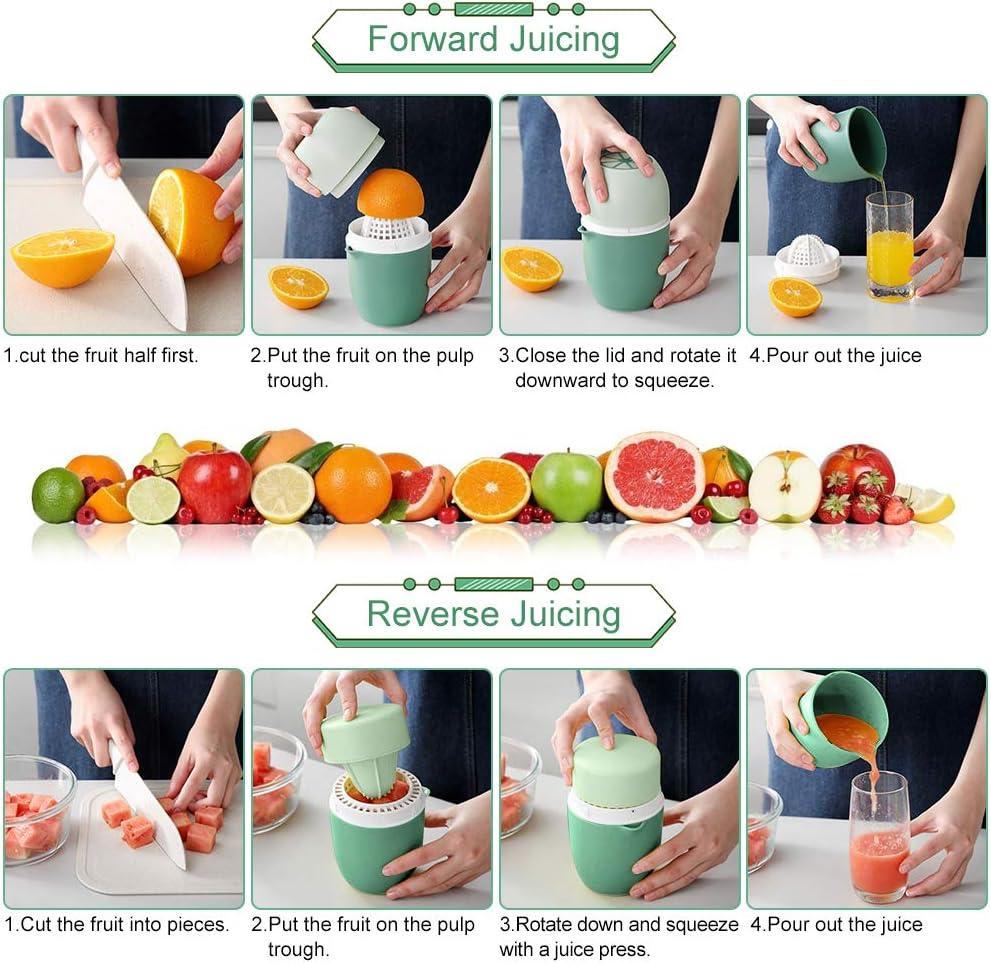 Forward Juicing

1.cut the fruit half first.

2.Put the fruit on the pulp trough.

3.Close the lid and rotate it downward to squeeze.

4.Pour out the juice

Reverse Juicing

1.Cut the fruit into pieces.

2.Put the fruit on the pulp trough.

3.Rotate down and squeeze with a juice press.

4.Pour out the juice