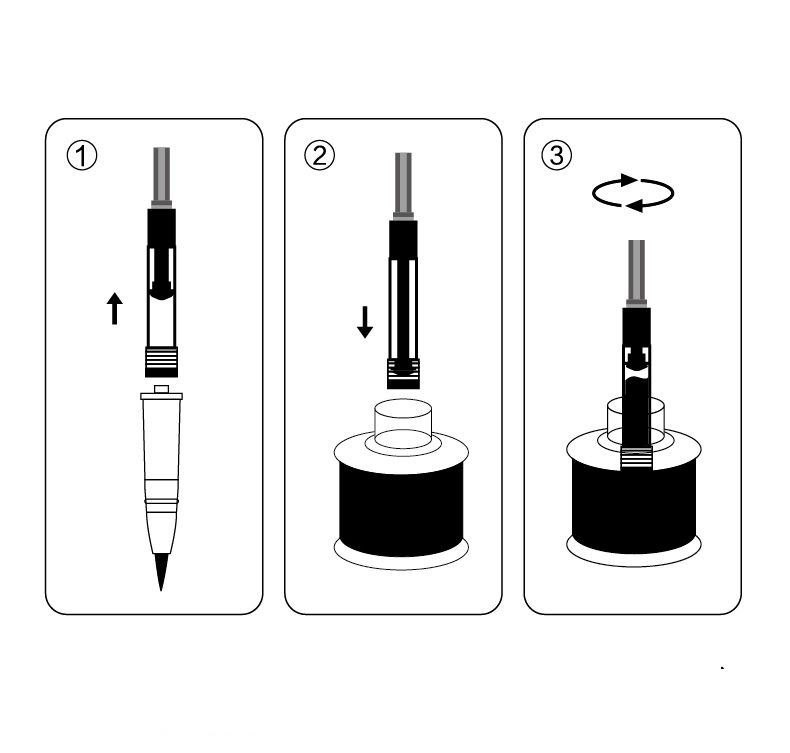 ①
②
③