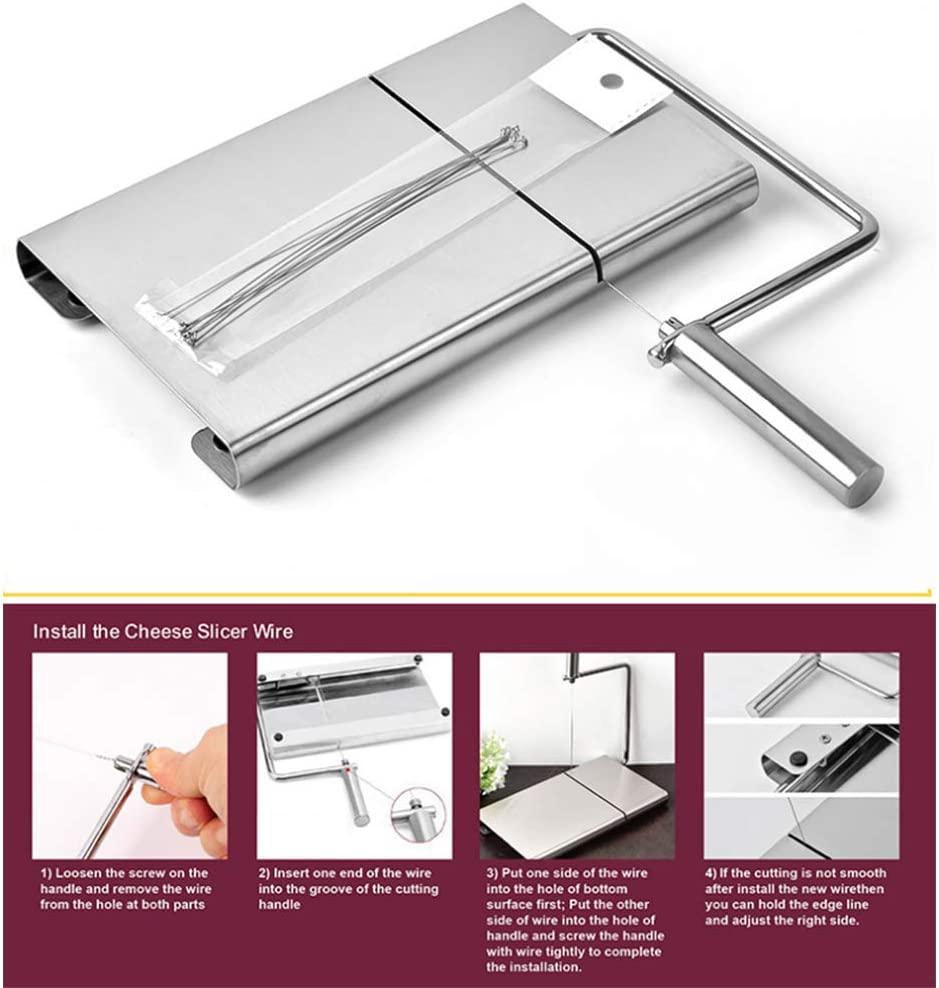 Install the Cheese Slicer Wire

1) Loosen the screw on the handle and remove the wire from the hole at both parts

2) Insert one end of the wire into the groove of the cutting handle

3) Put one side of the wire into the hole of bottom surface first; Put the other side of wire into the hole of handle and screw the handle with wire tightly to complete the installation.

4) If the cutting is not smooth after install the new wirethen you can hold the edge line and adjust the right side.