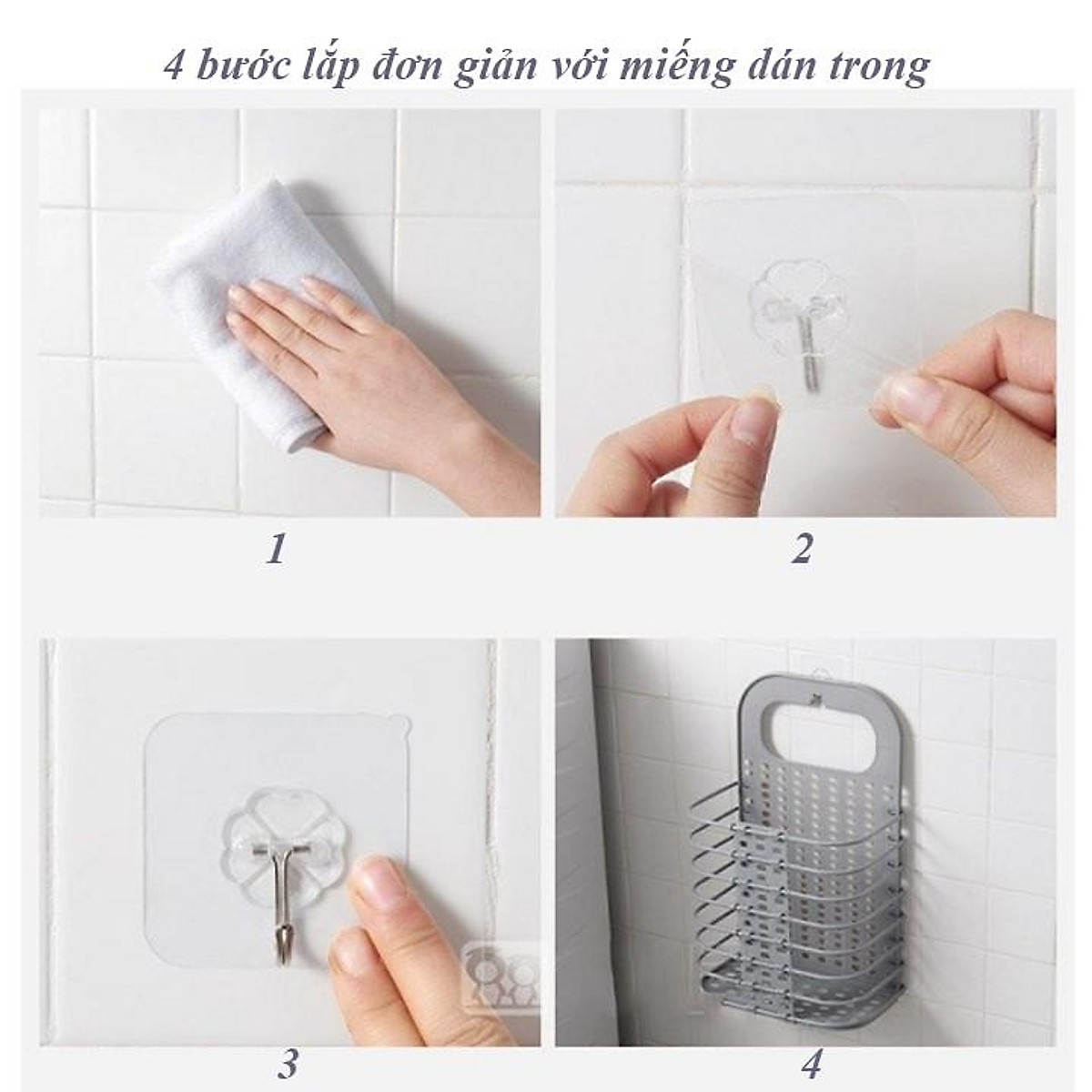 4 bước lắp đơn giản với miếng dán trong

1

2

3

4