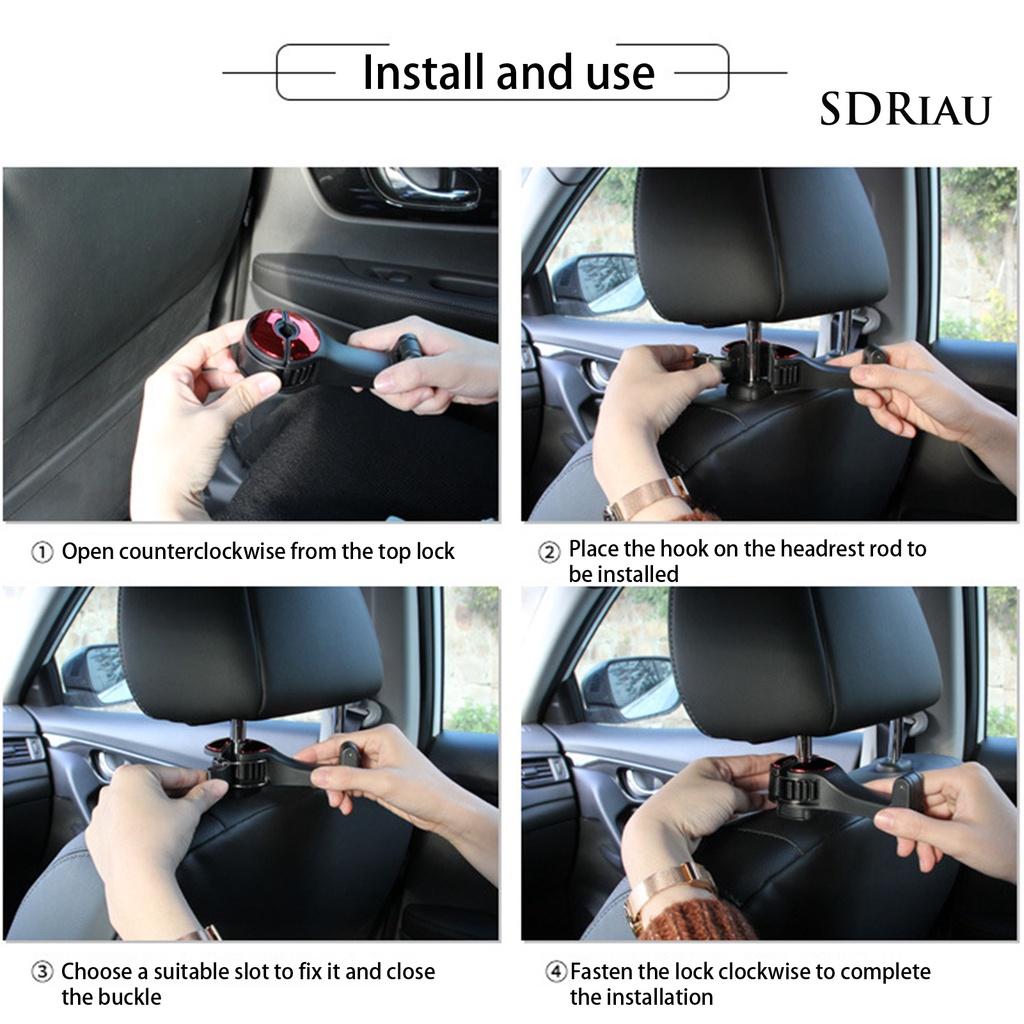 Install and use

SDRIAU

① Open counterclockwise from the top lock

② Place the hook on the headrest rod to be installed

③ Choose a suitable slot to fix it and close the buckle

④ Fasten the lock clockwise to complete the installation