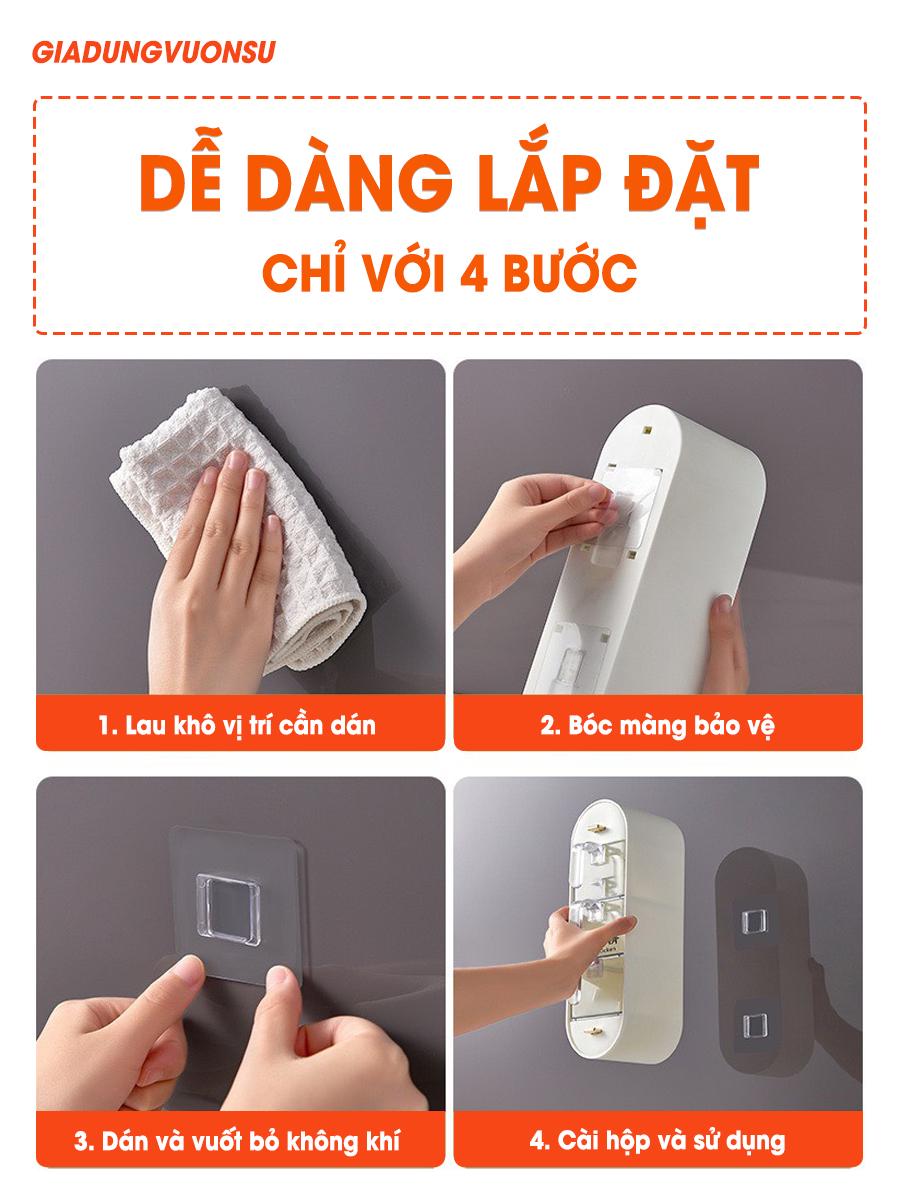 GIADUNGVUONSU

DỄ DÀNG LẮP ĐẶT
CHỈ VỚI 4 BƯỚC

1. Lau khô vị trí cần dán

2. Bóc màng bảo vệ

3. Dán và vuốt bỏ không khí

4. Cài hộp và sử dụng